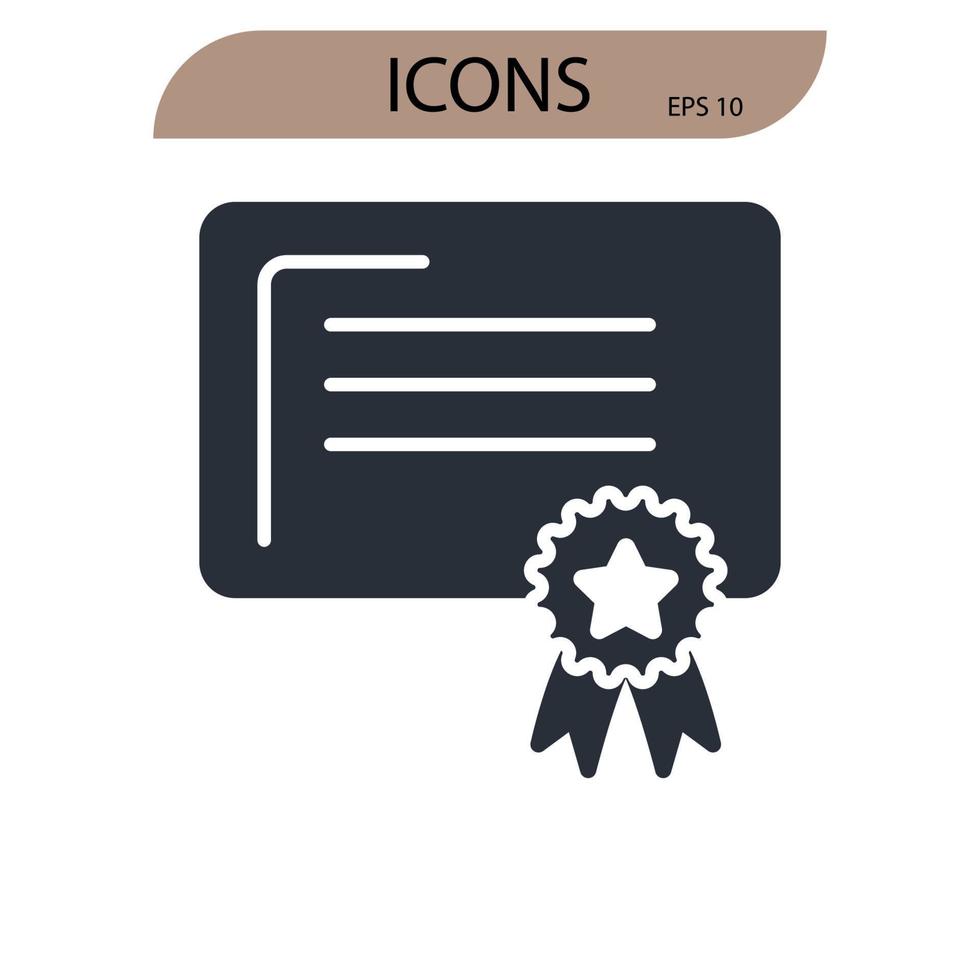 ICONS
EPS 10