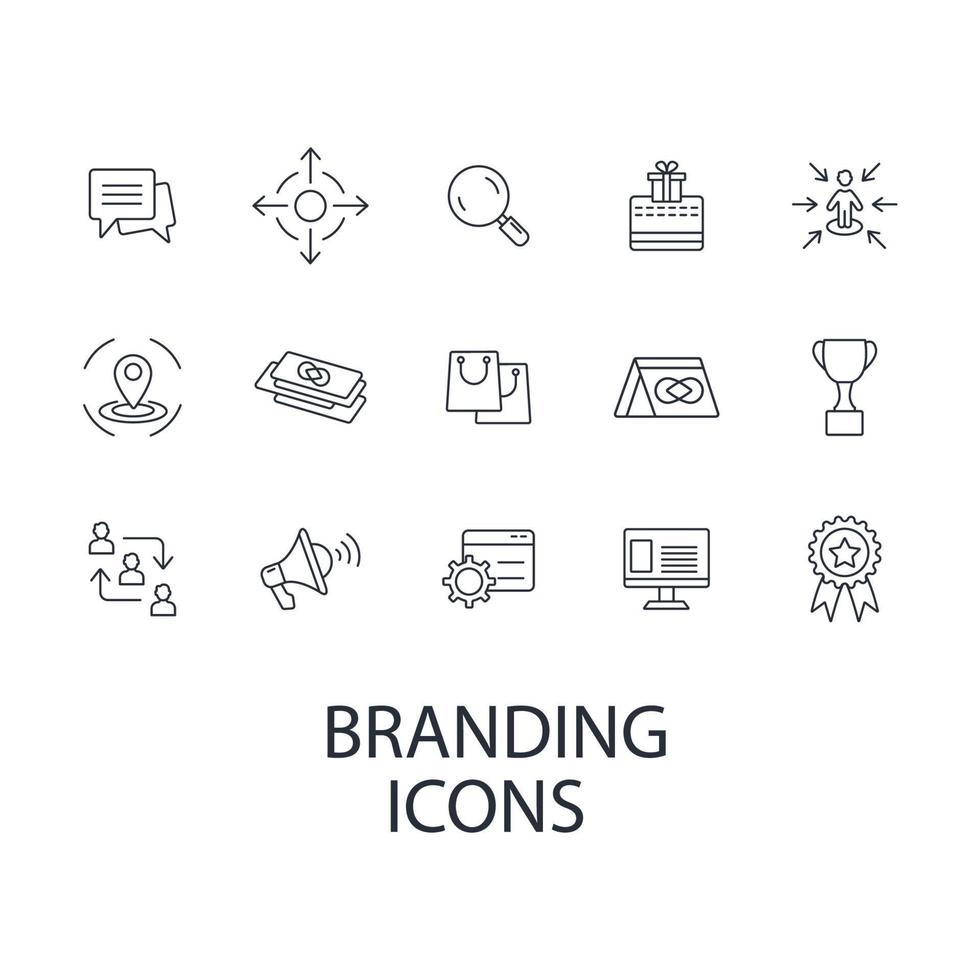 BRANDING
ICONS