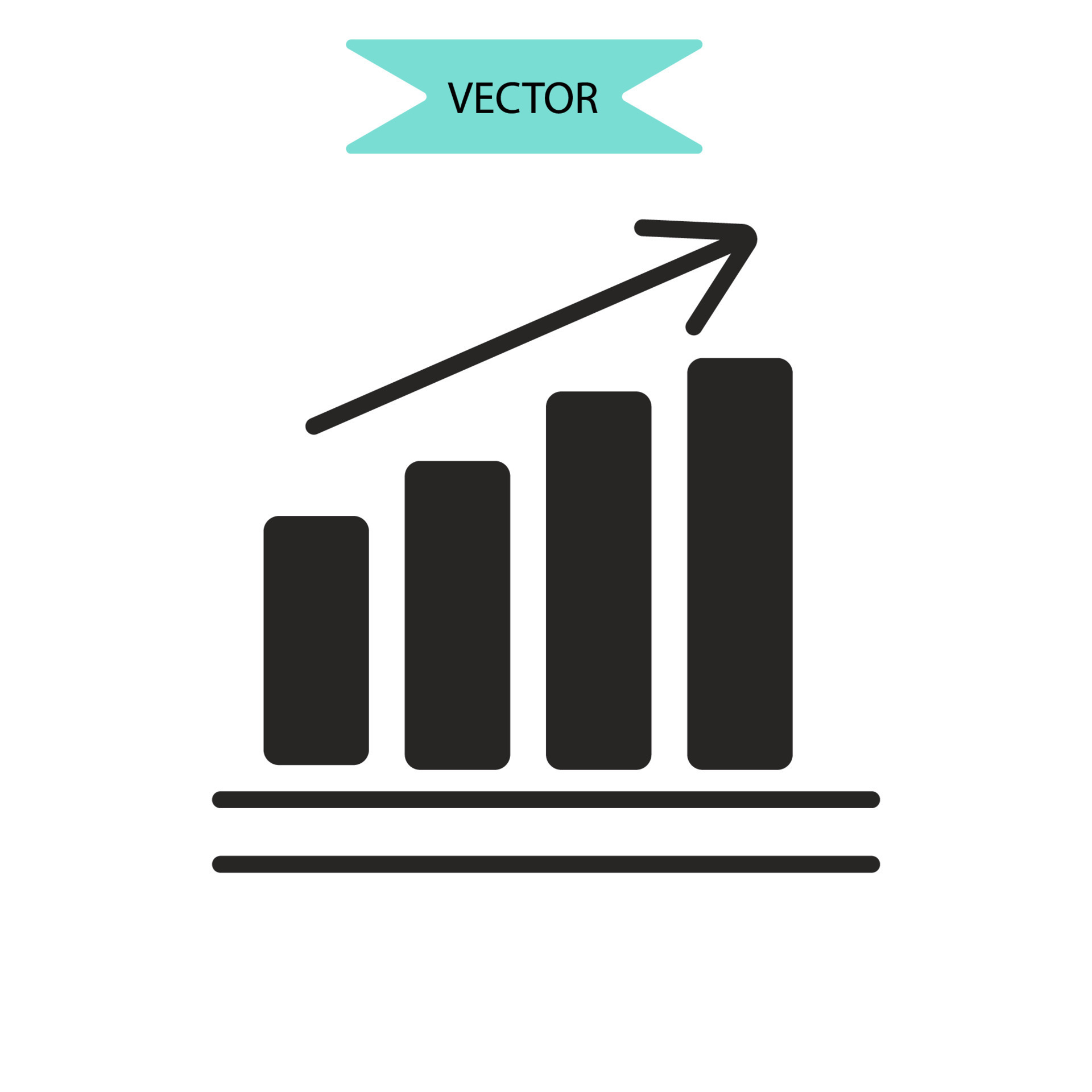 VECTOR