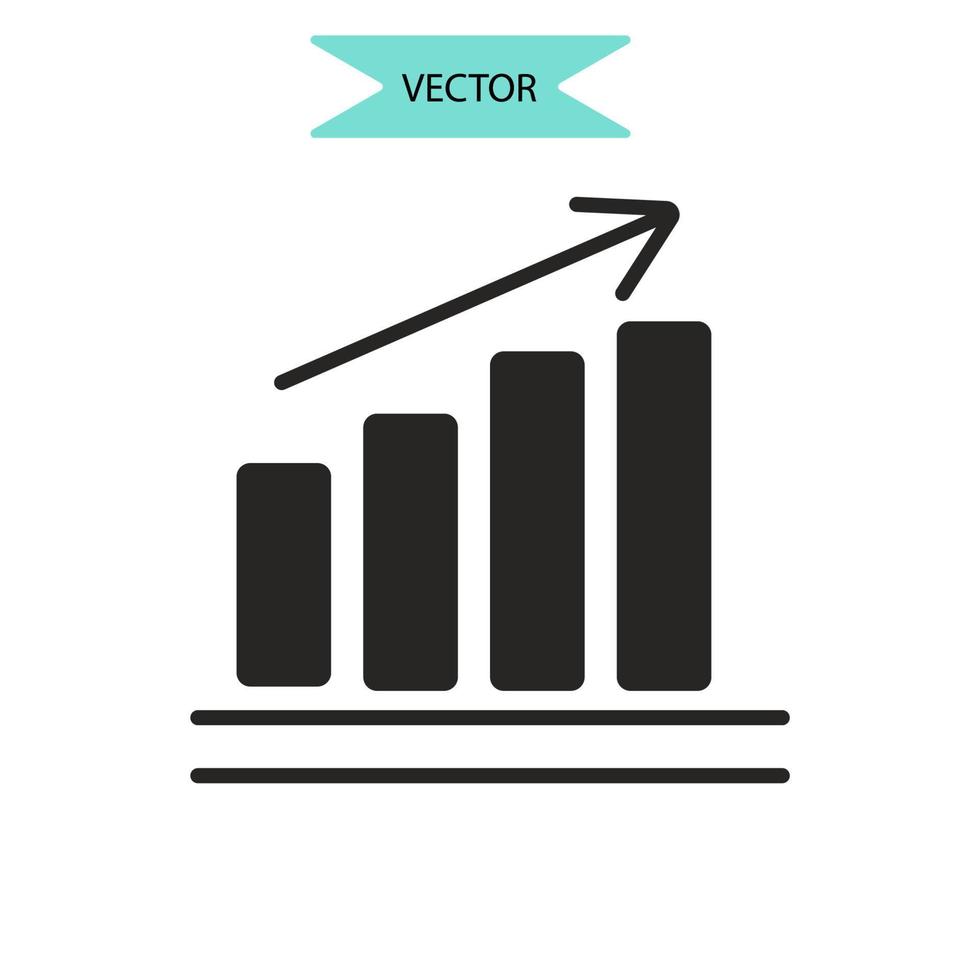 VECTOR