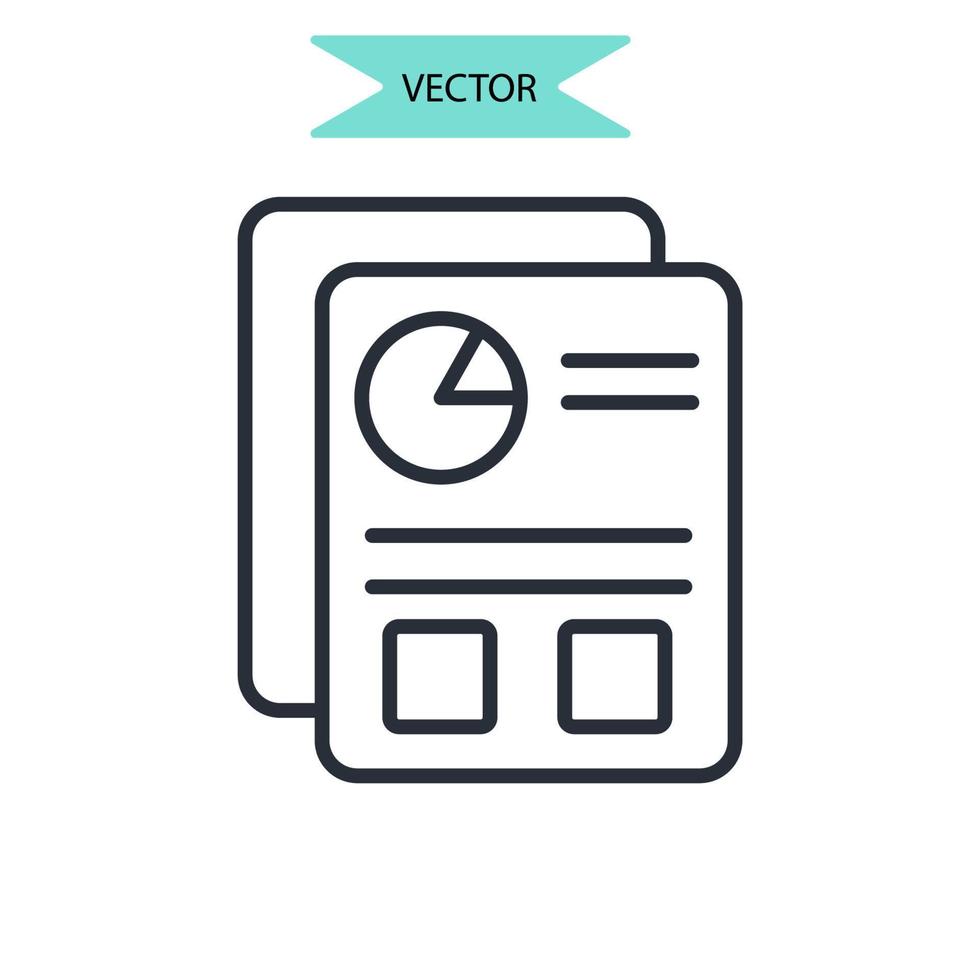 VECTOR