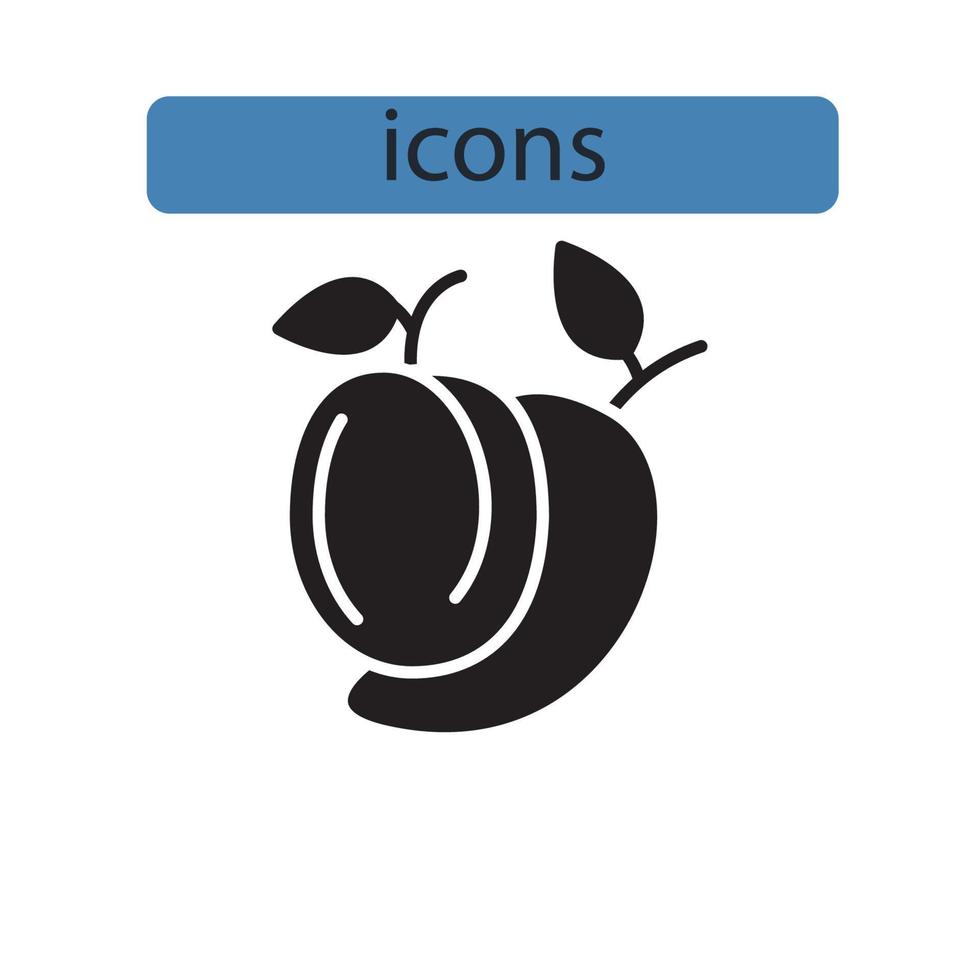 icons