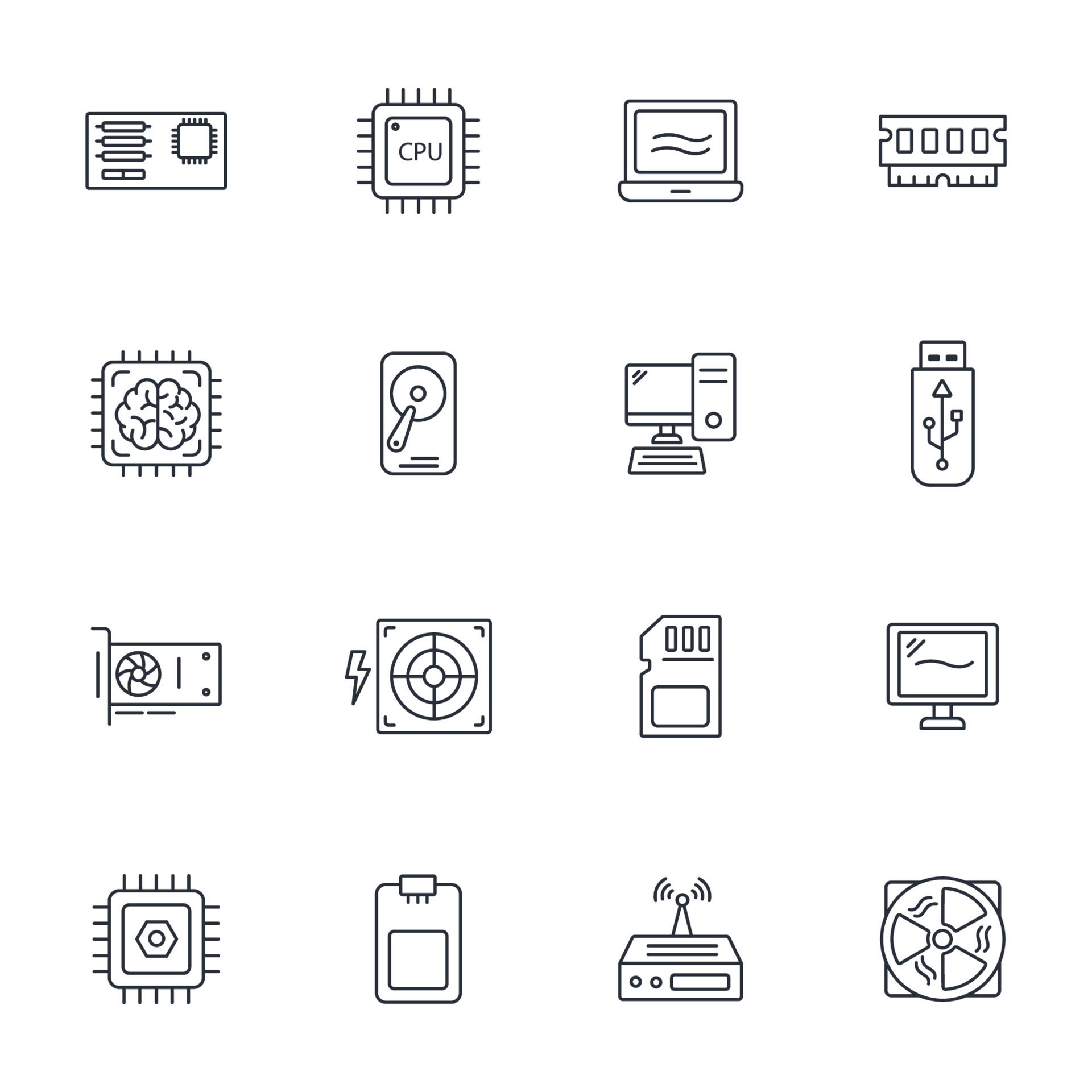 CPU