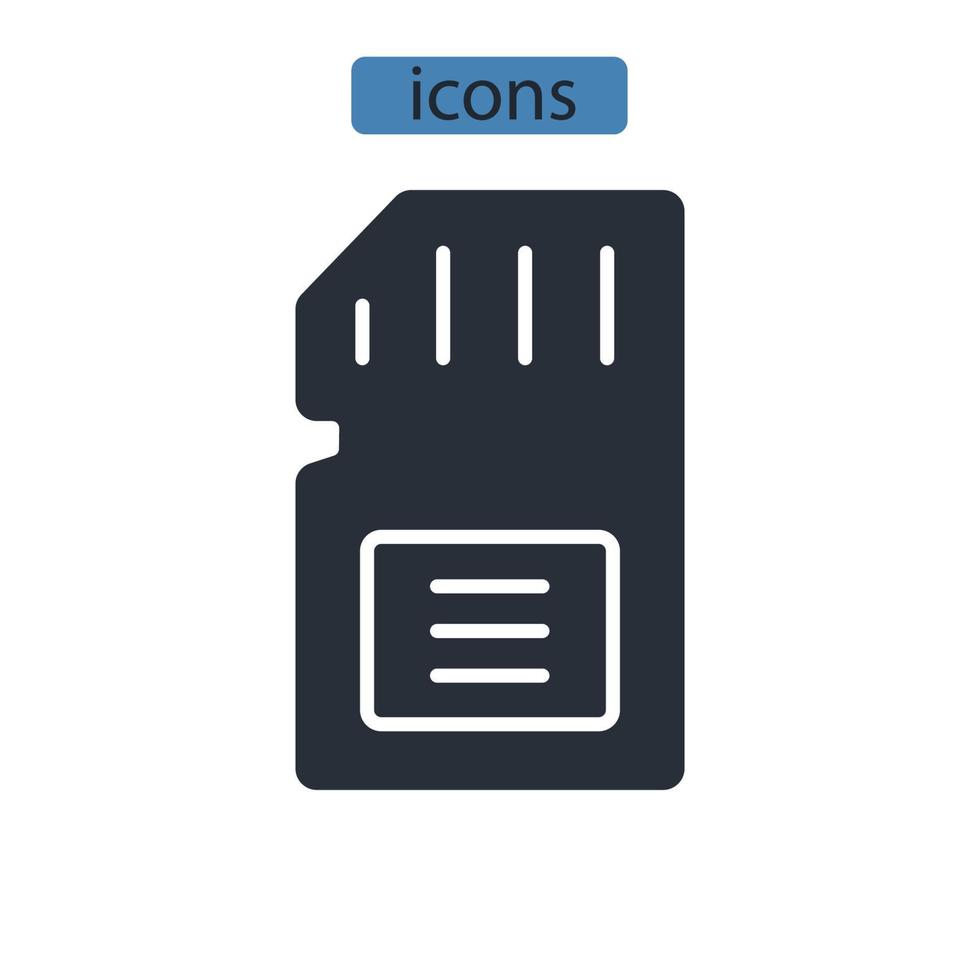 icons