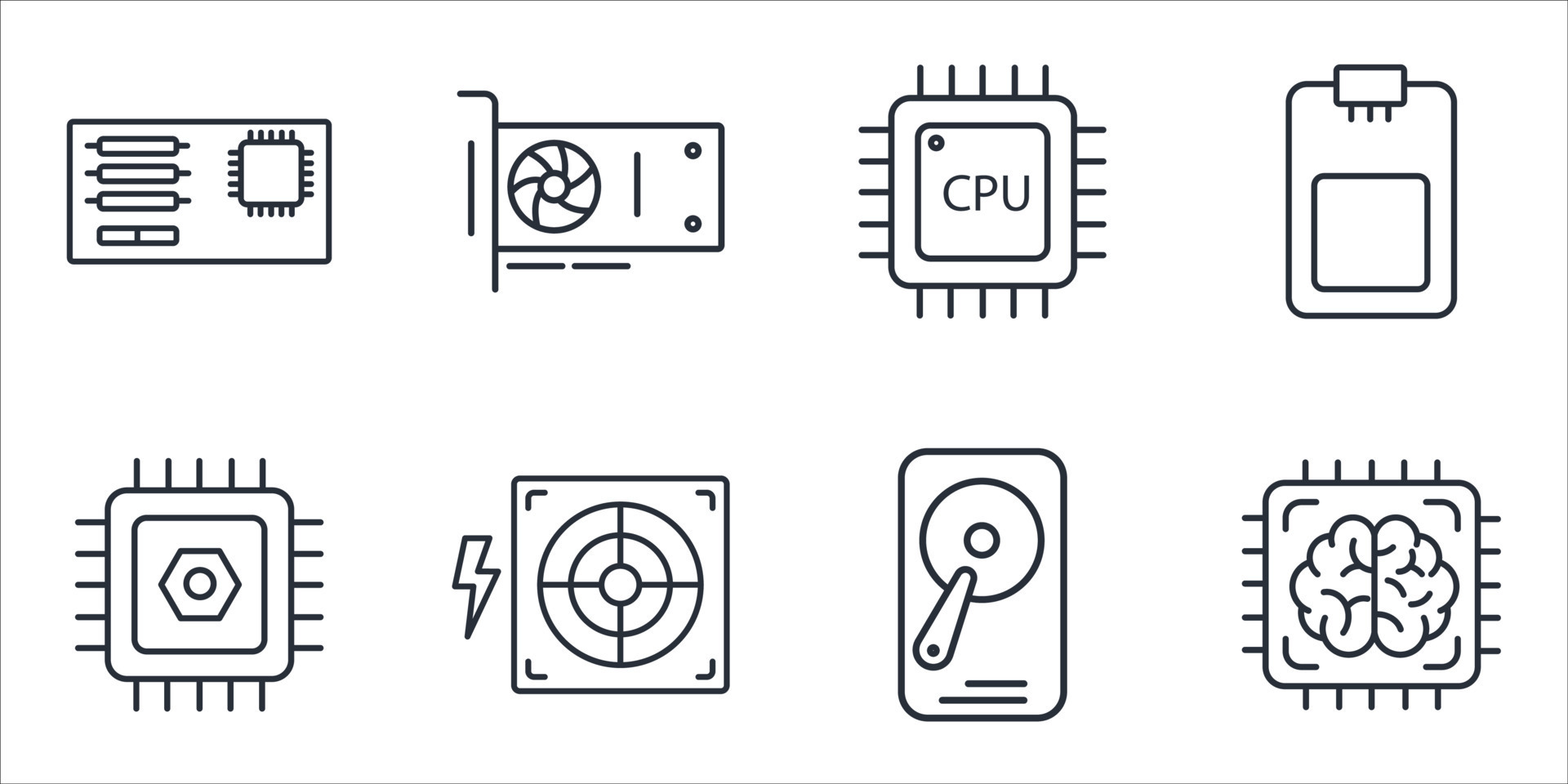 CPU