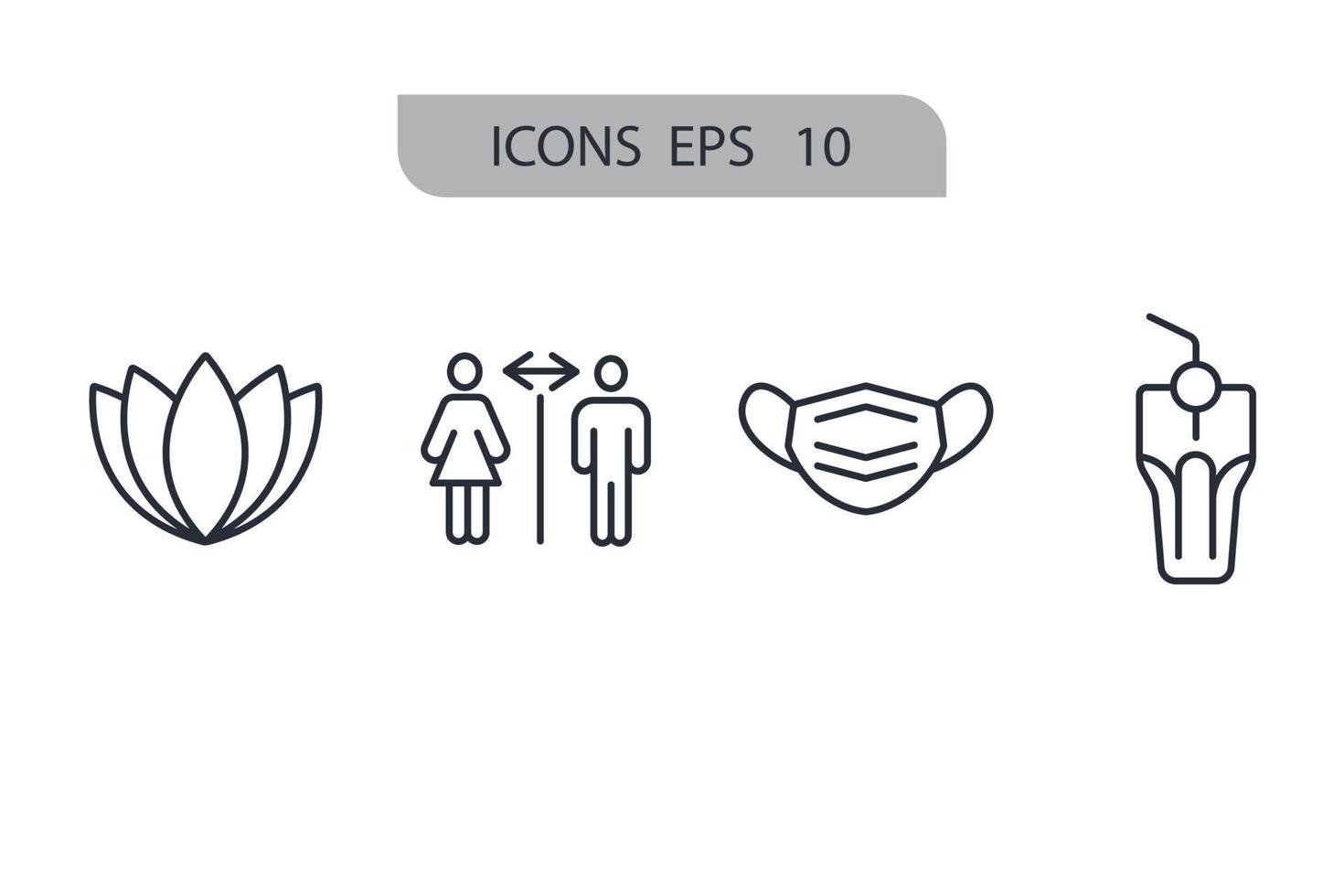 ICONS EPS 10