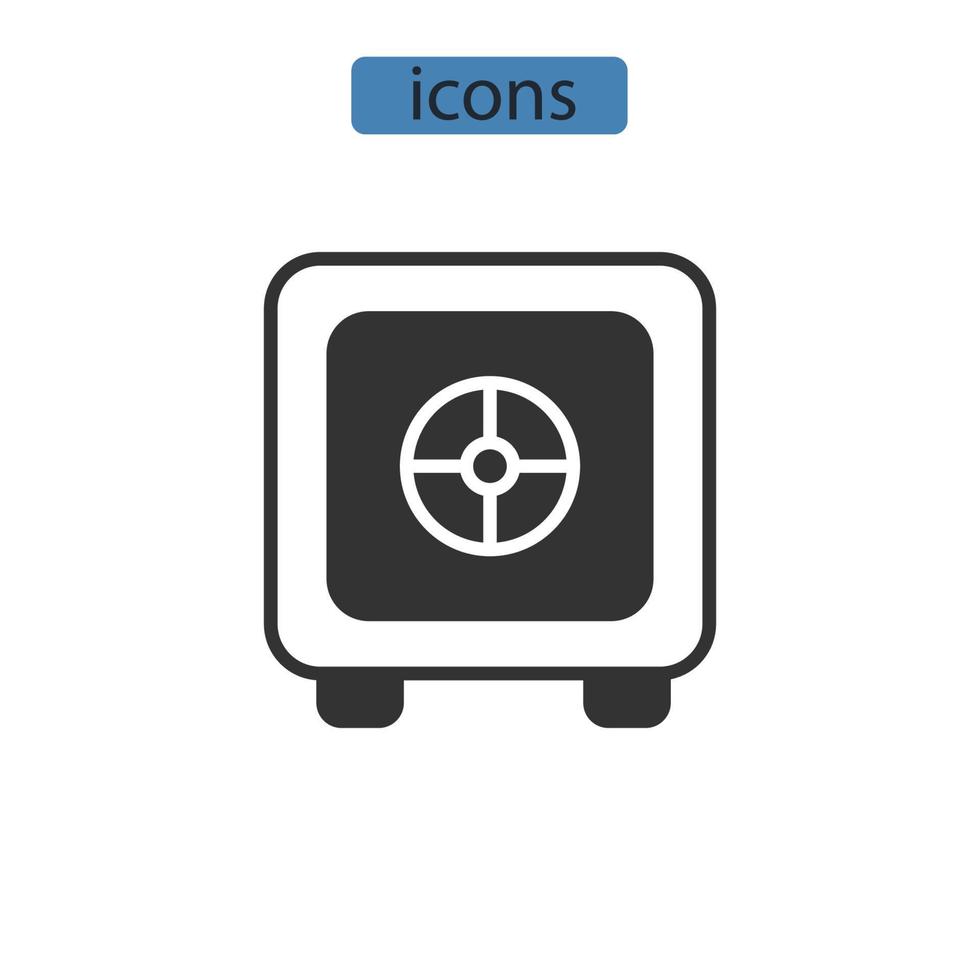 icons