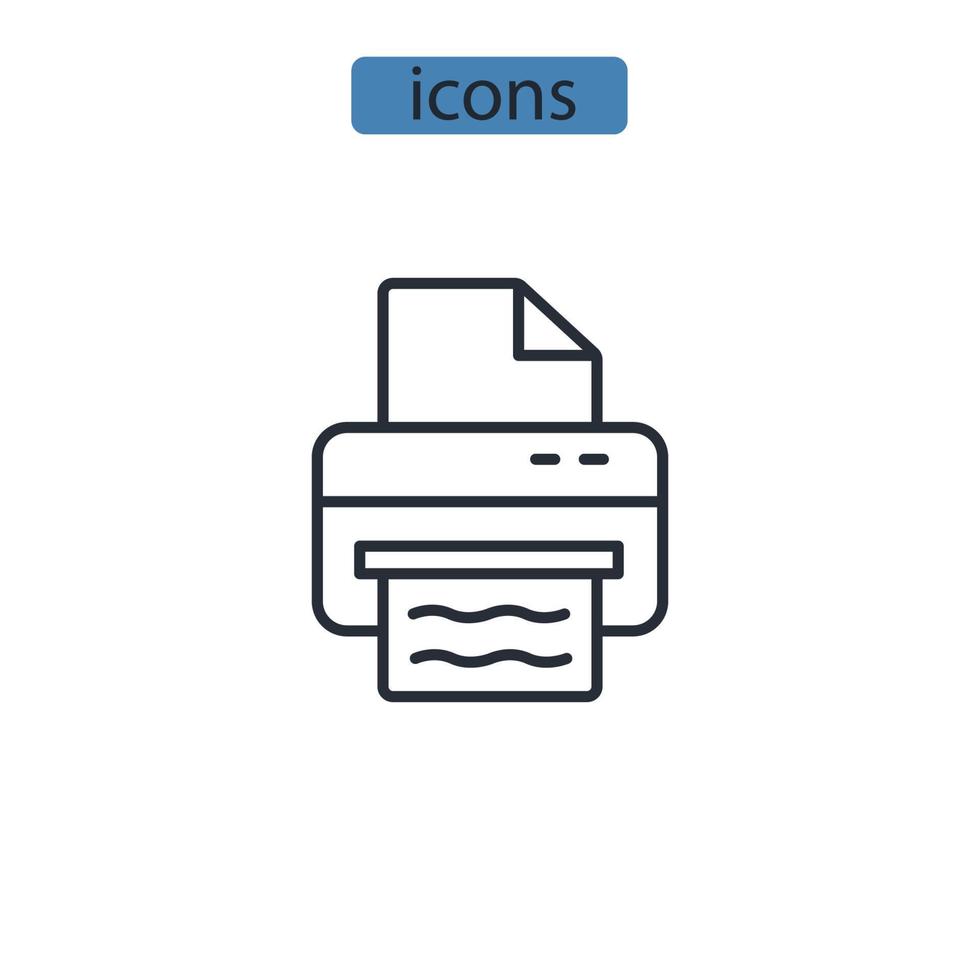 icons