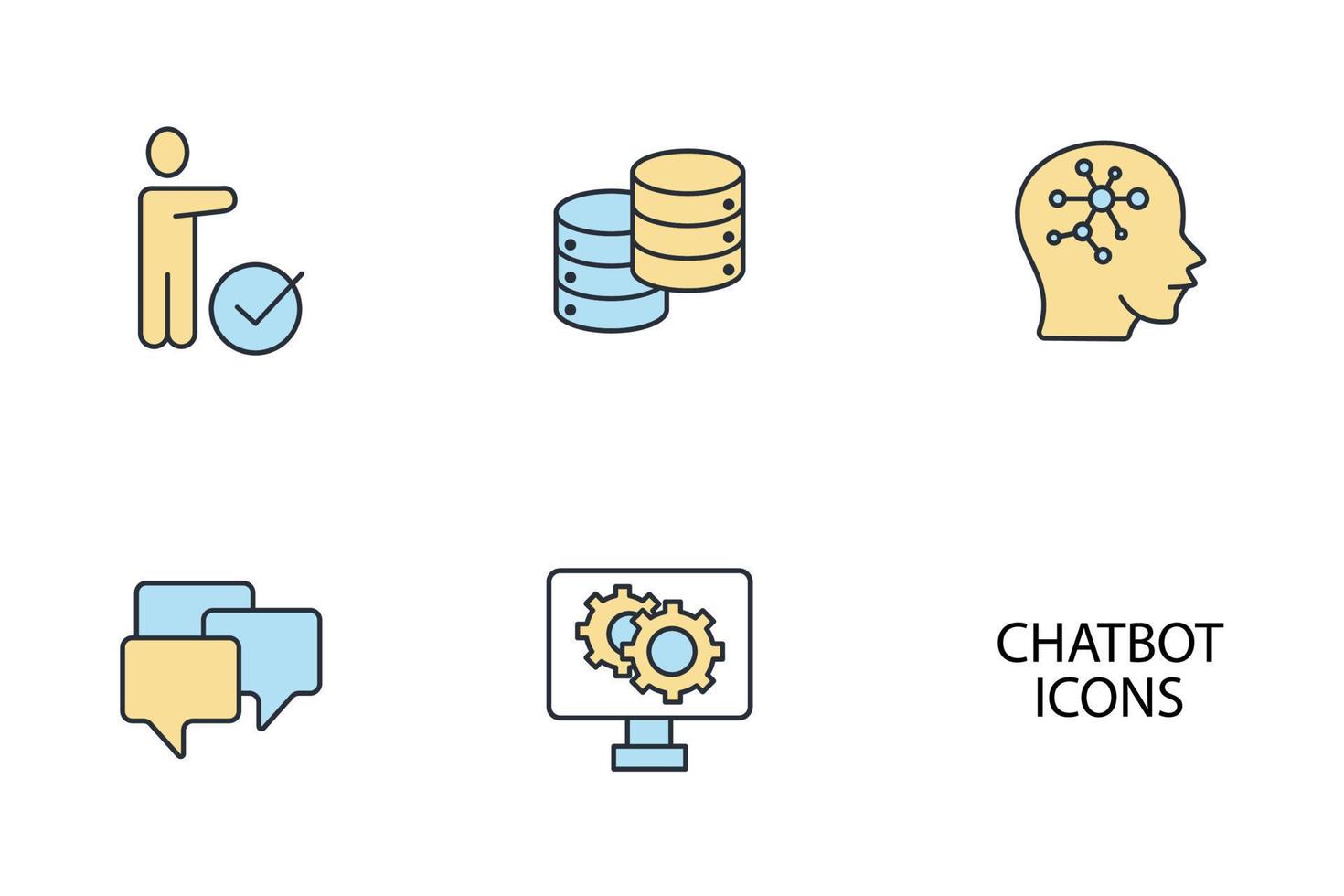 CHATBOT ICONS