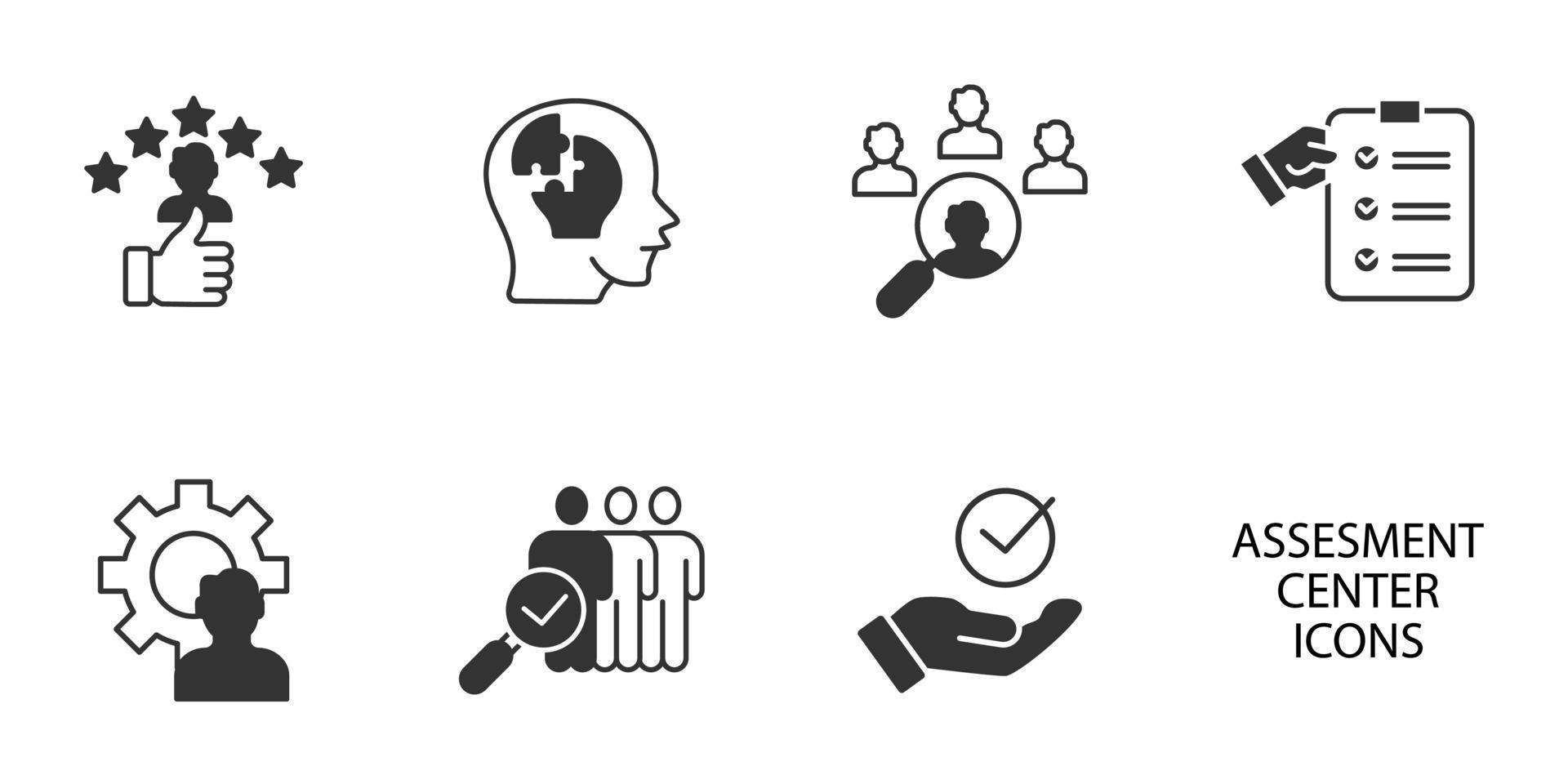 ASSESMENT
CENTER
ICONS