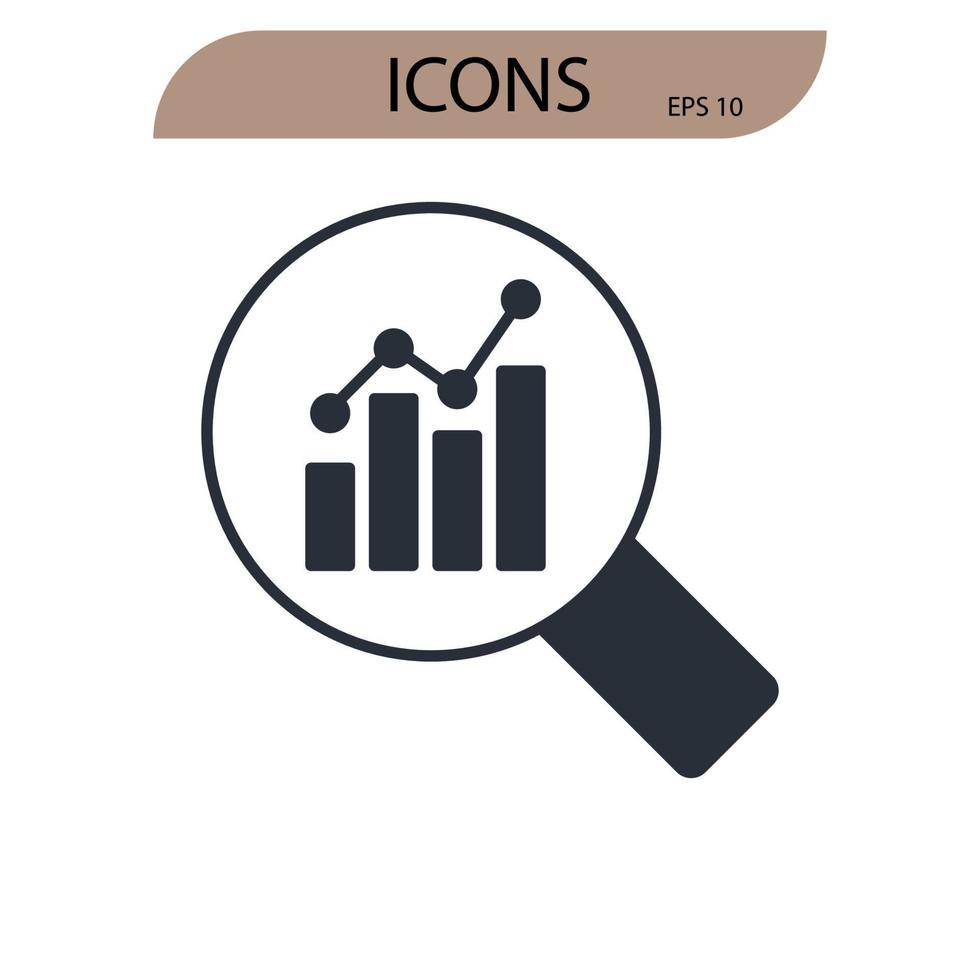 ICONS EPS 10