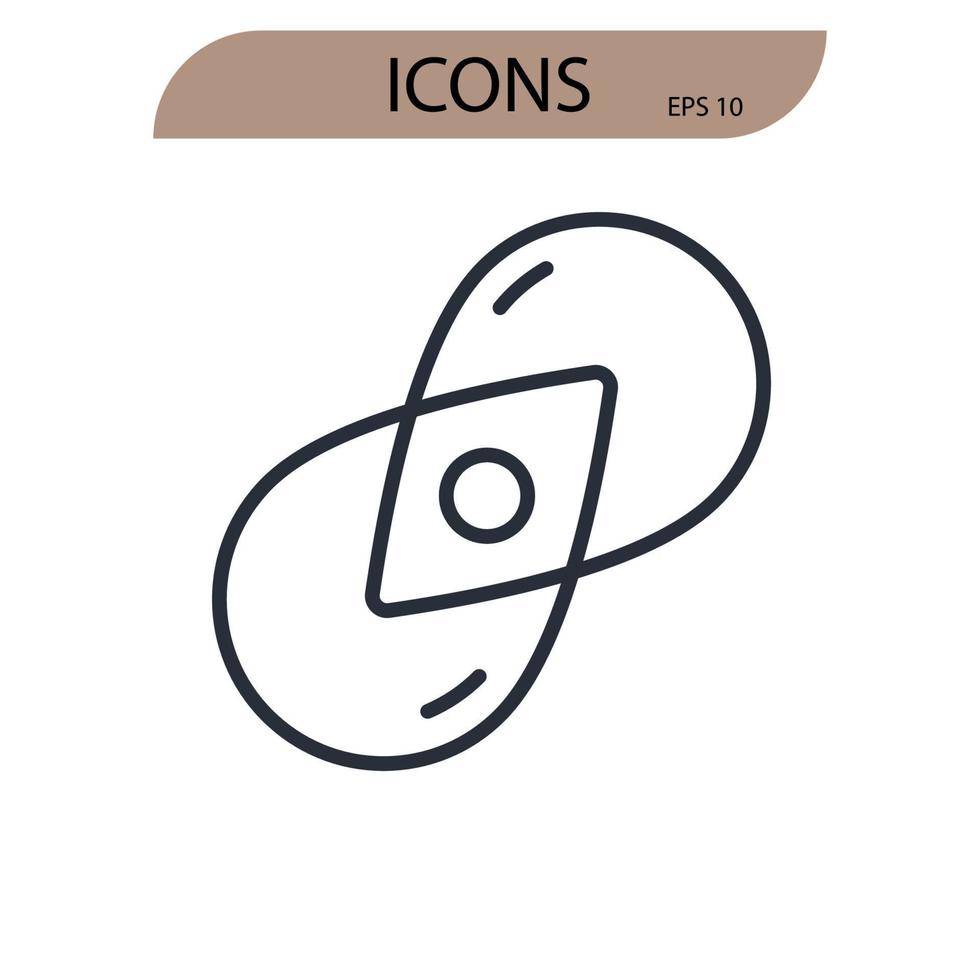 ICONS
EPS 10