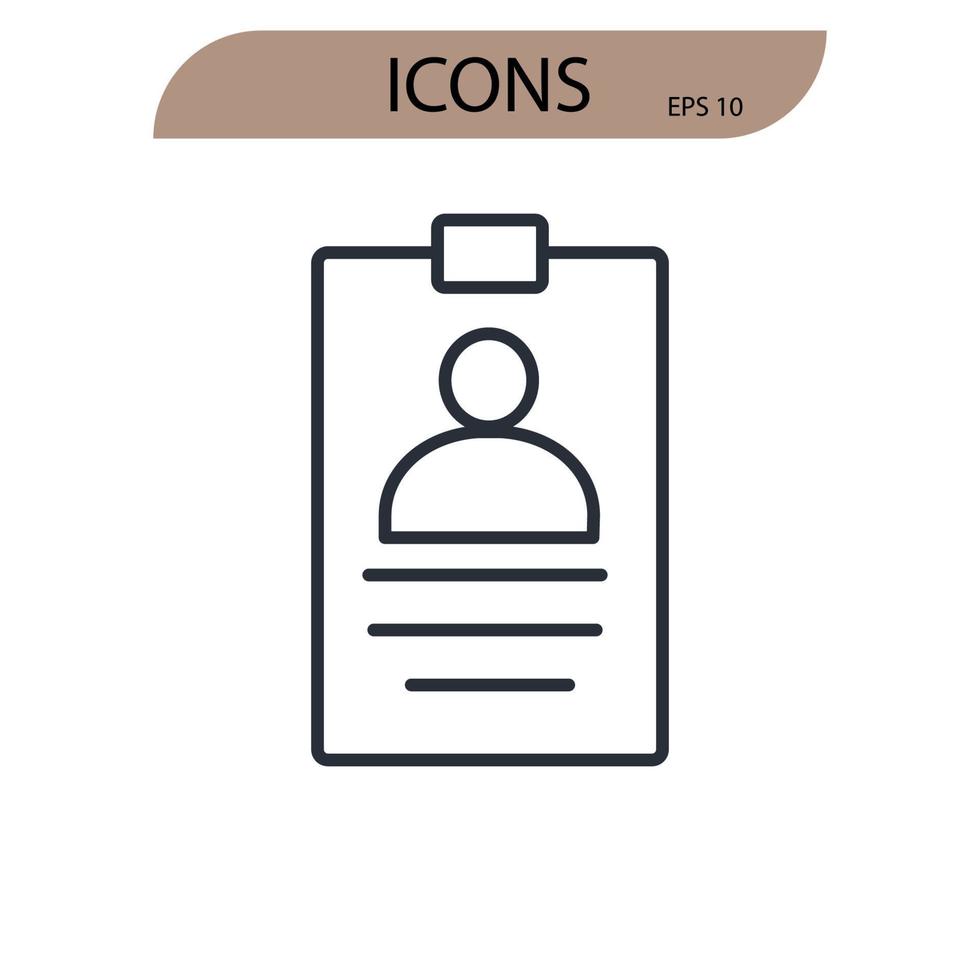 ICONS
EPS 10