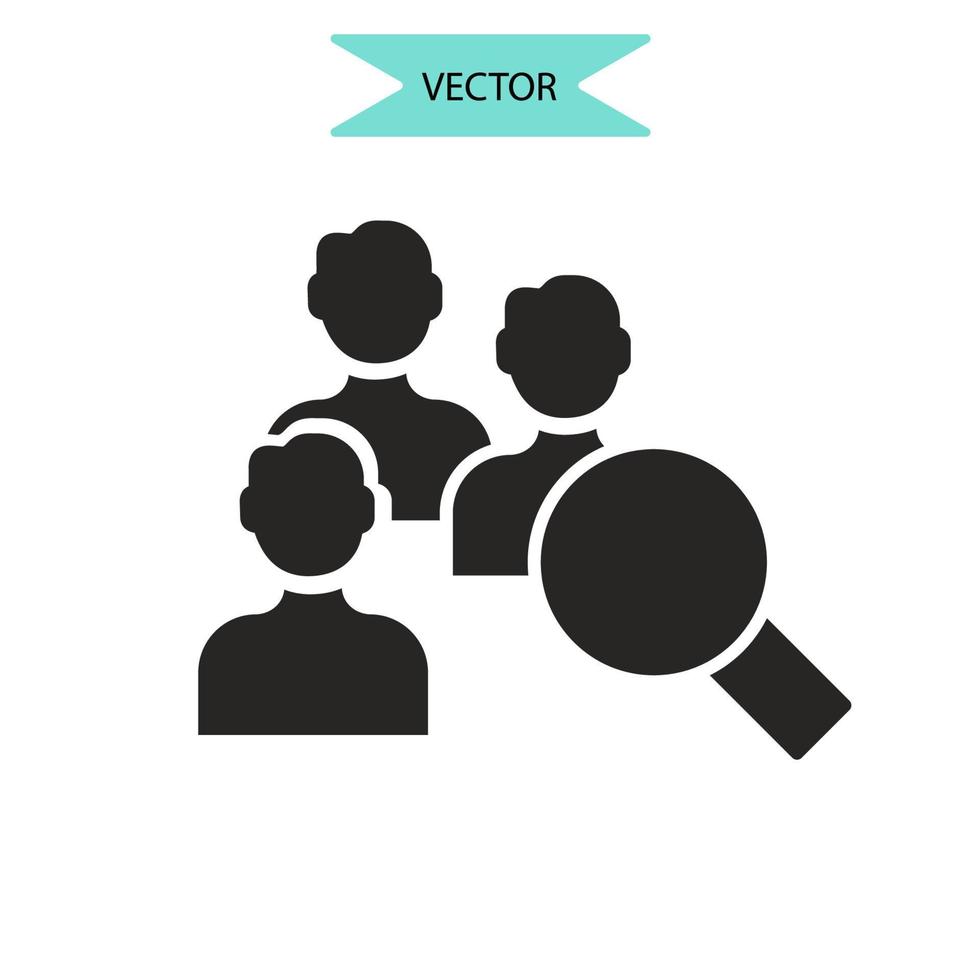 VECTOR