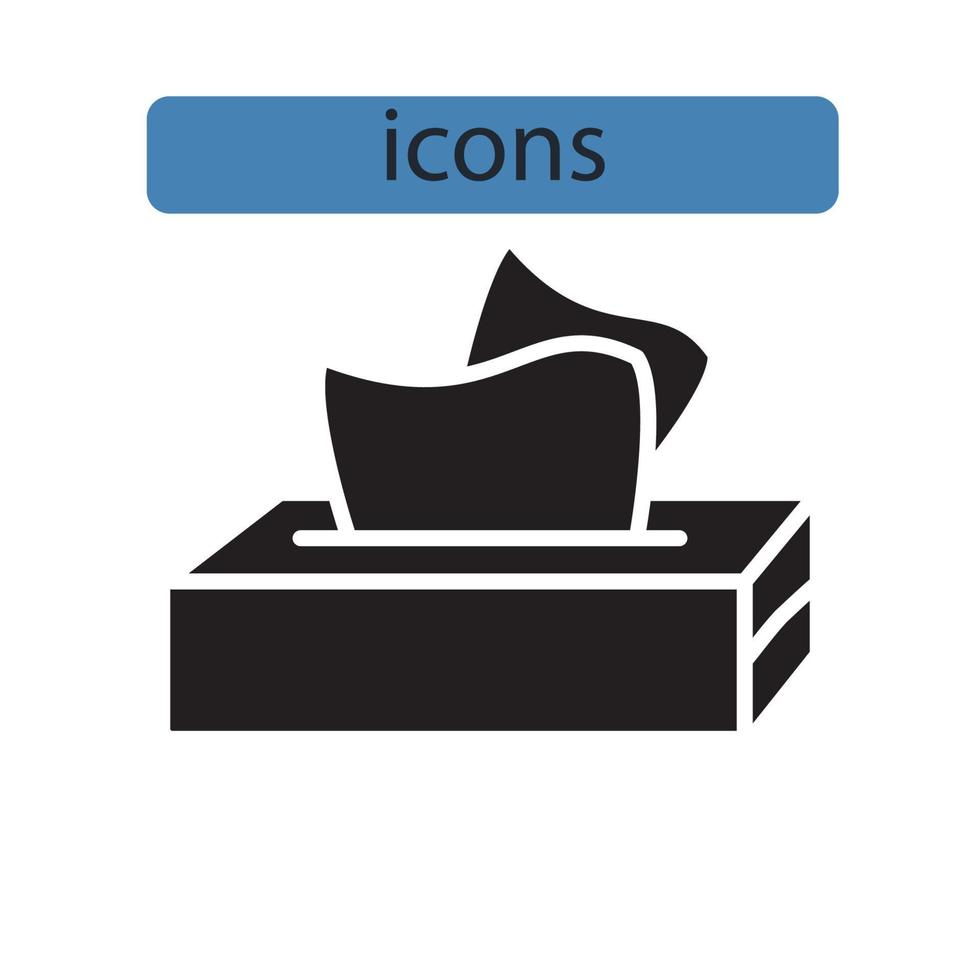 icons