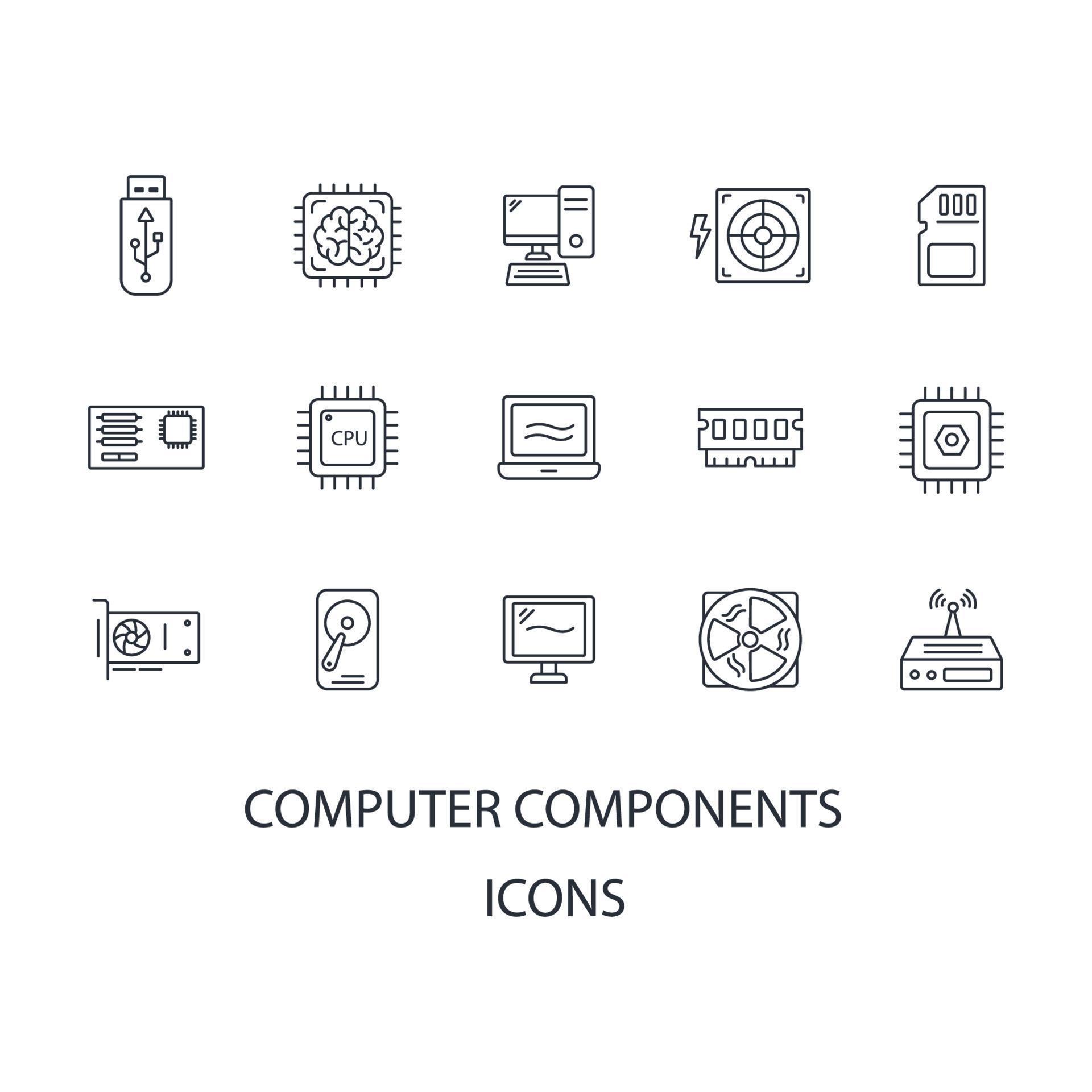 CPU

COMPUTER COMPONENTS

ICONS