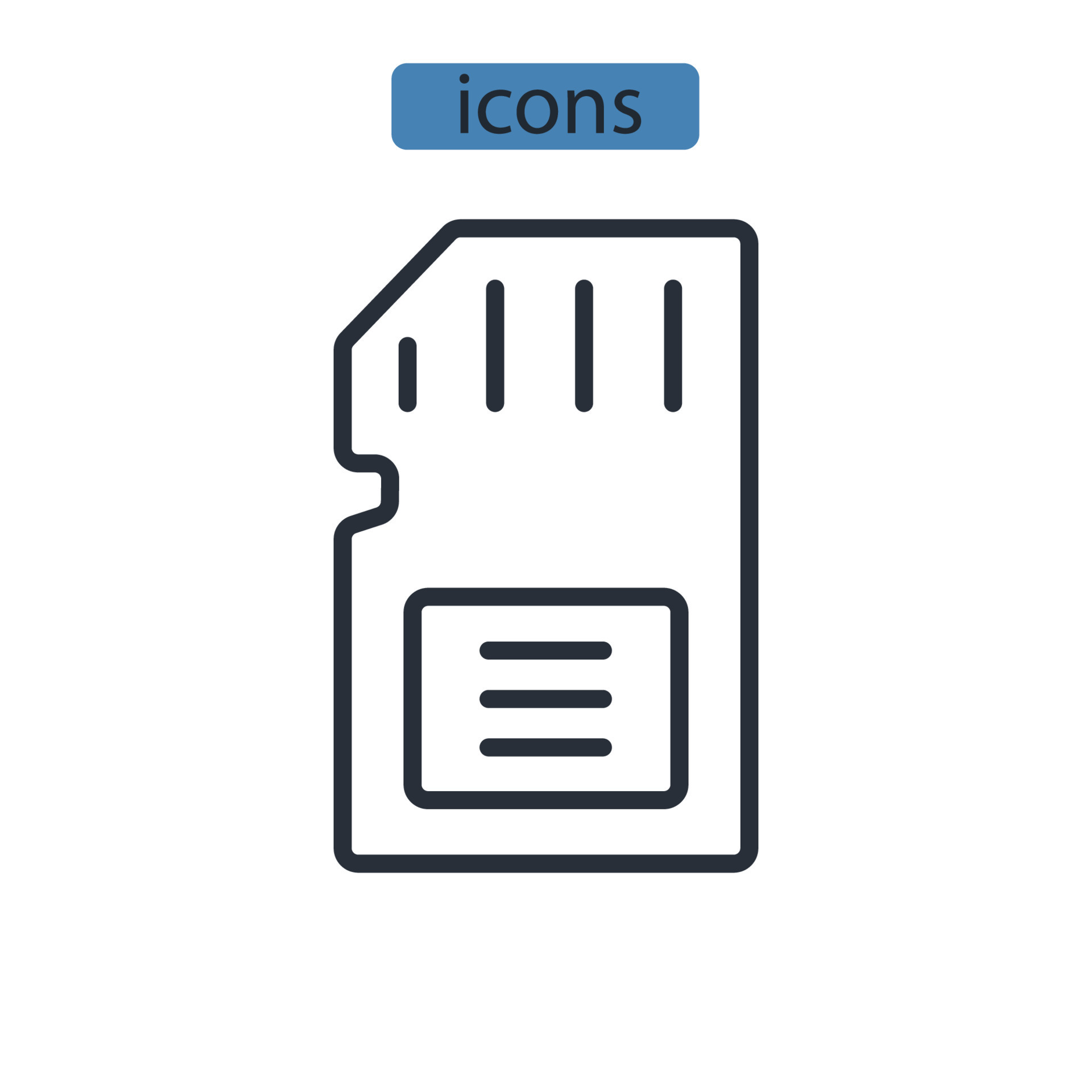 icons