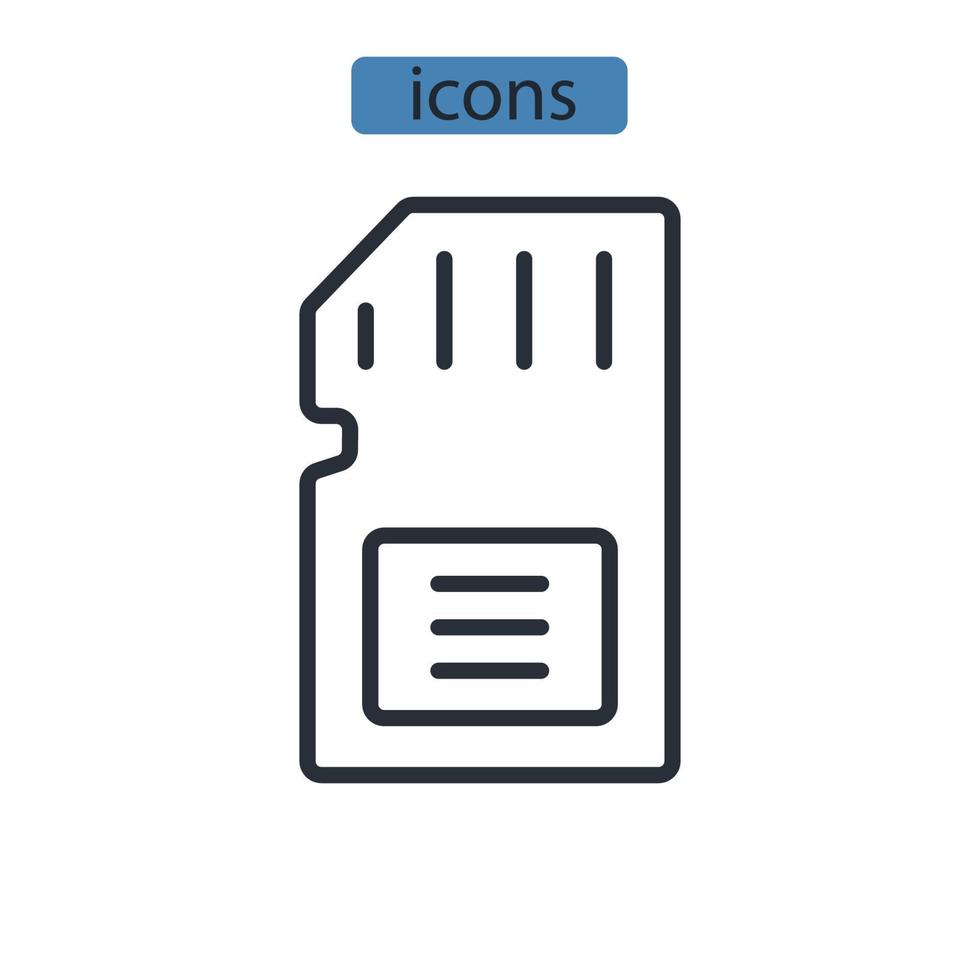 icons