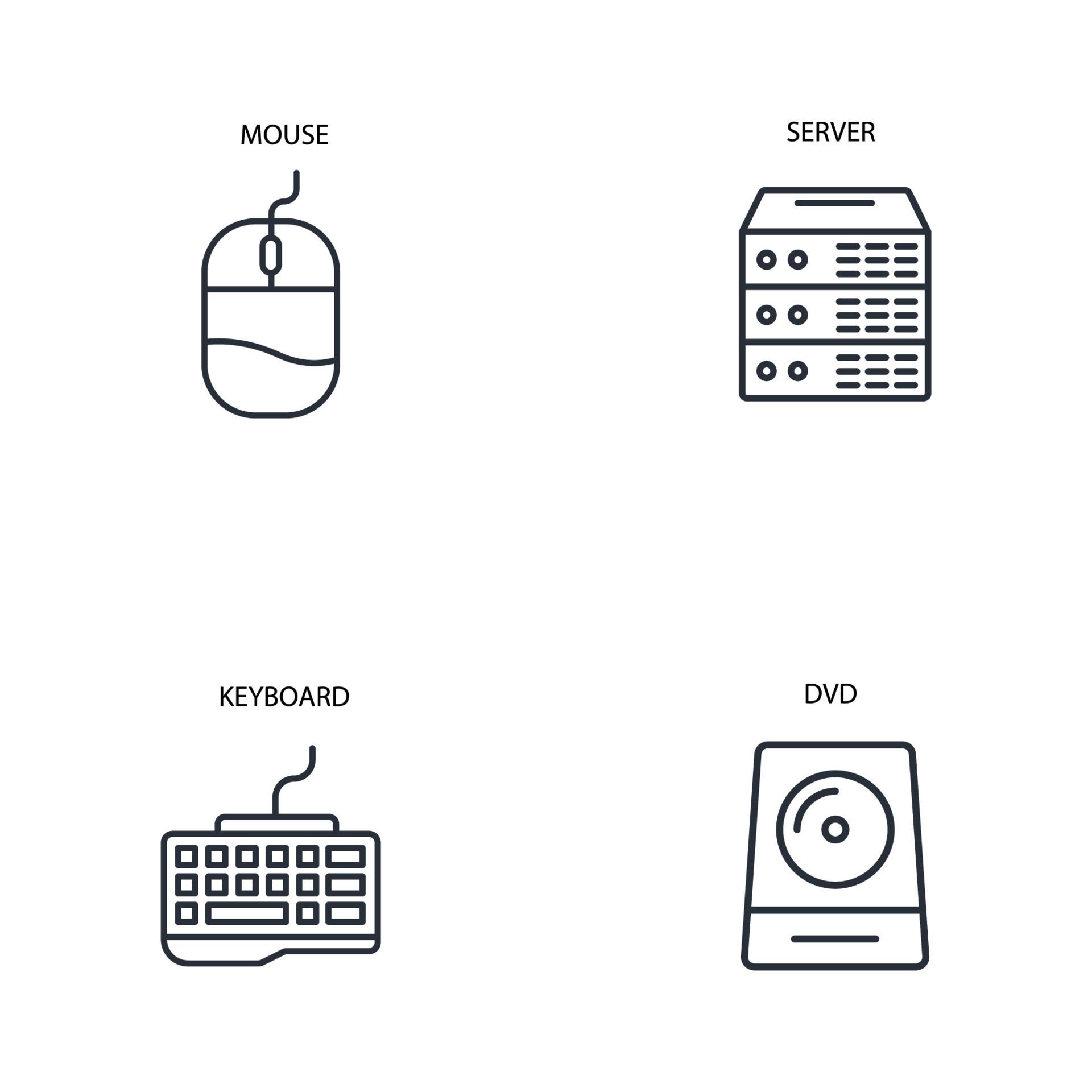 MOUSE

SERVER

KEYBOARD

DVD