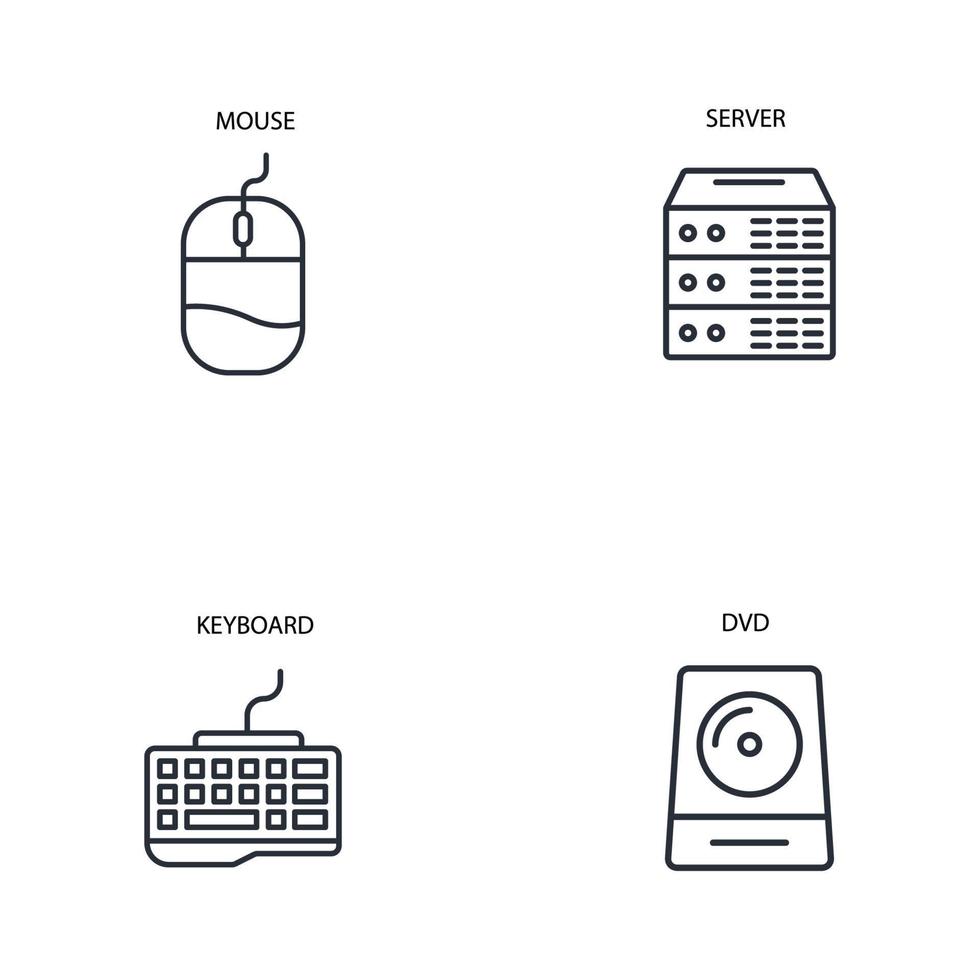 MOUSE

SERVER

KEYBOARD

DVD