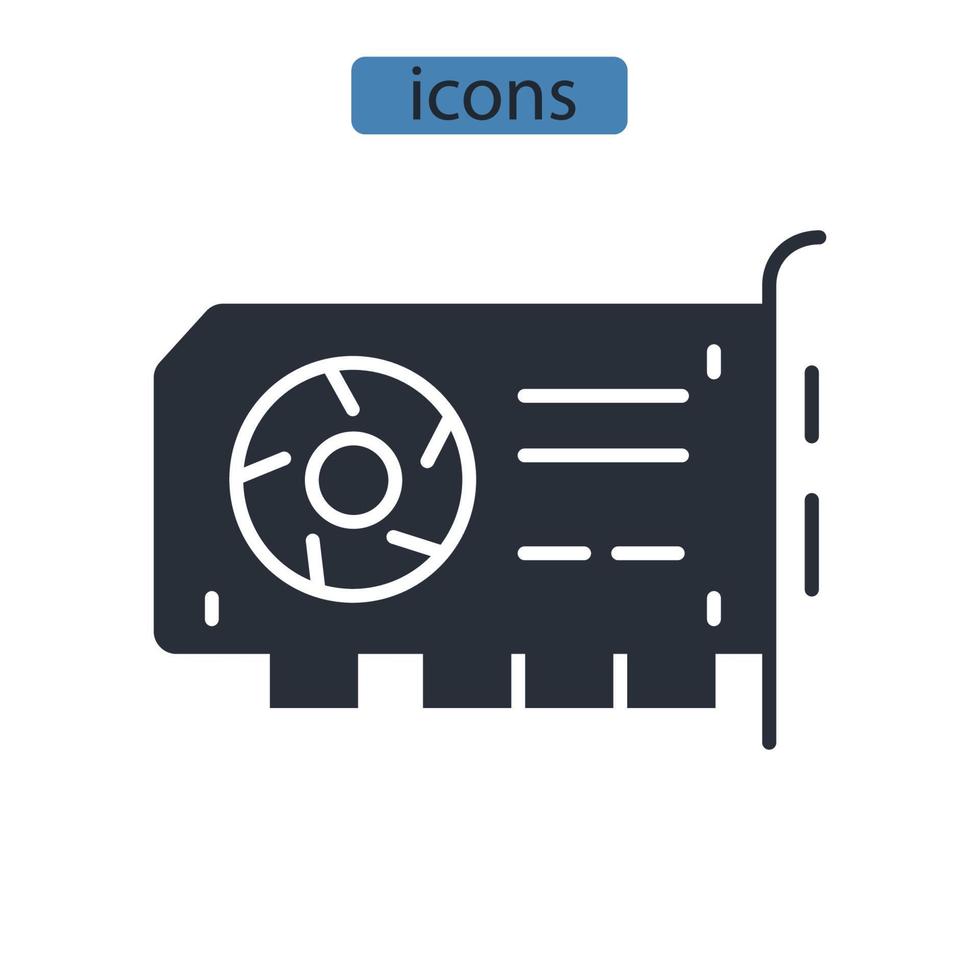 icons