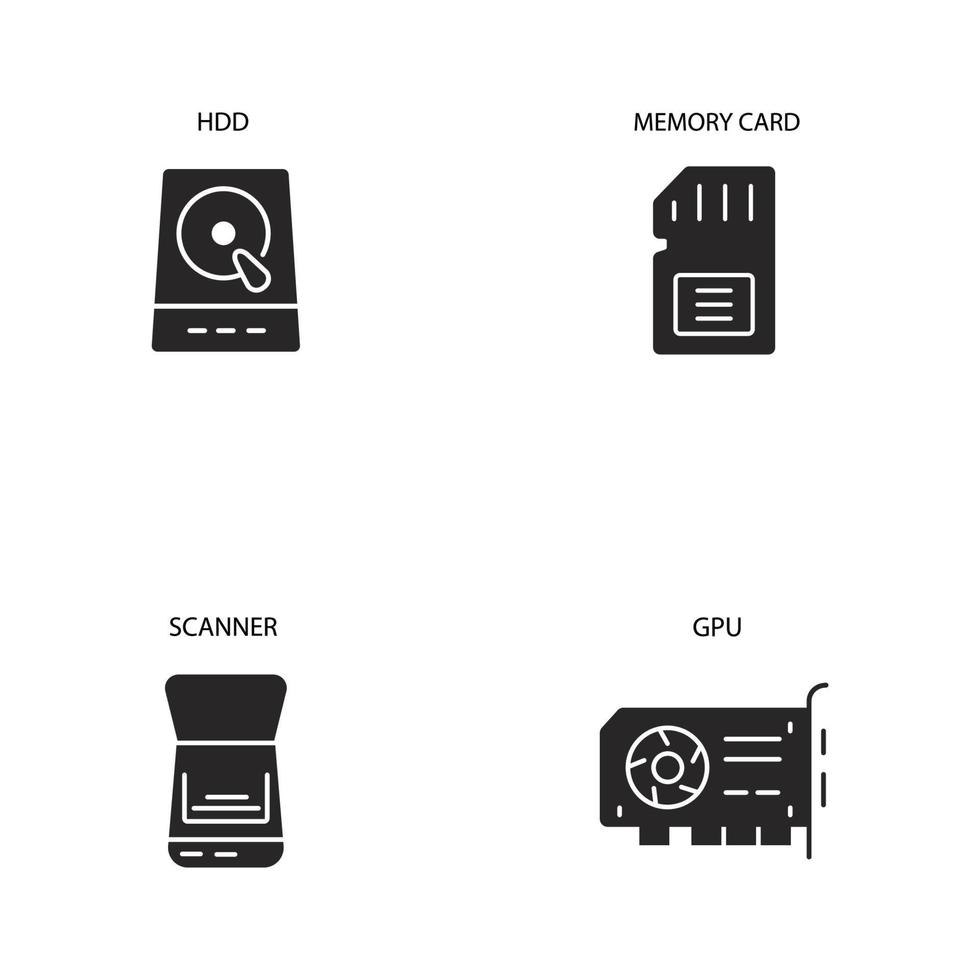 HDD

MEMORY CARD

SCANNER

GPU