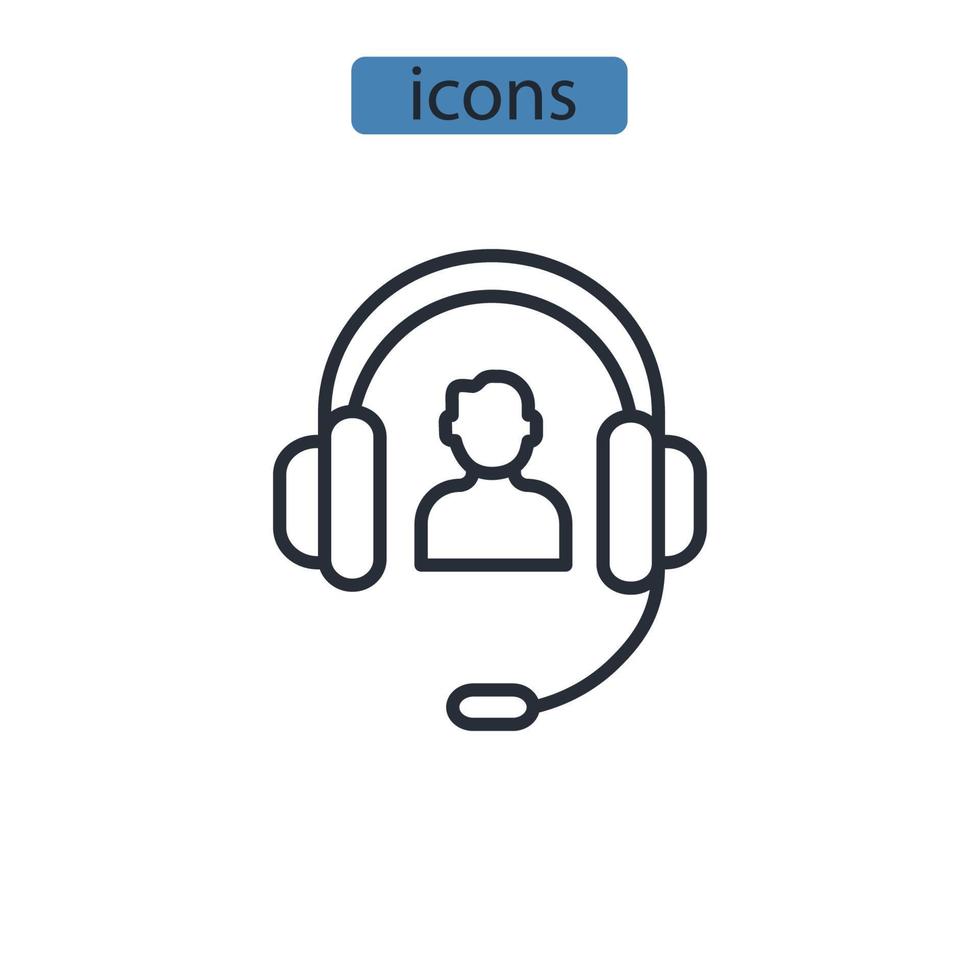 icons