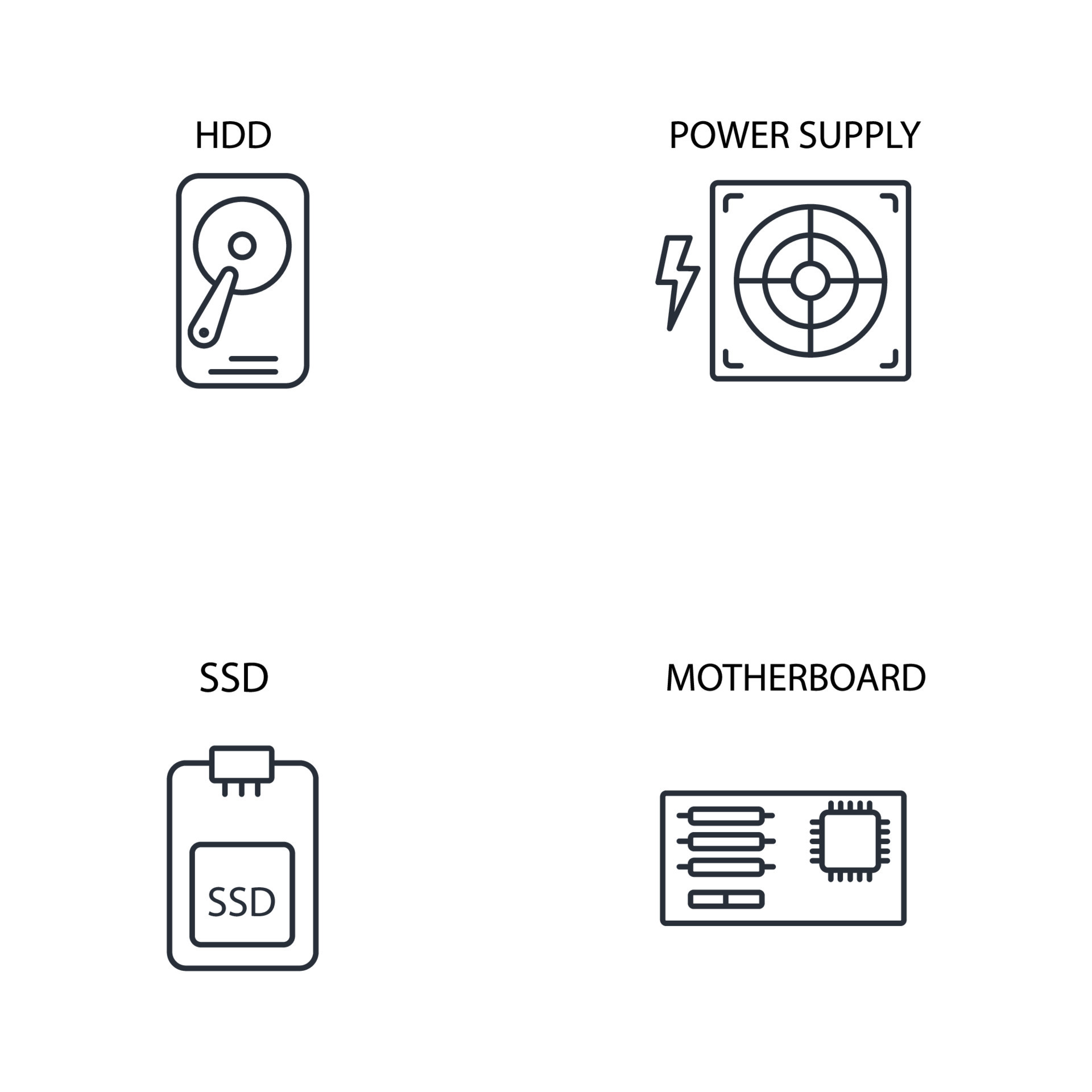 HDD

POWER SUPPLY

SSD

SSD

MOTHERBOARD