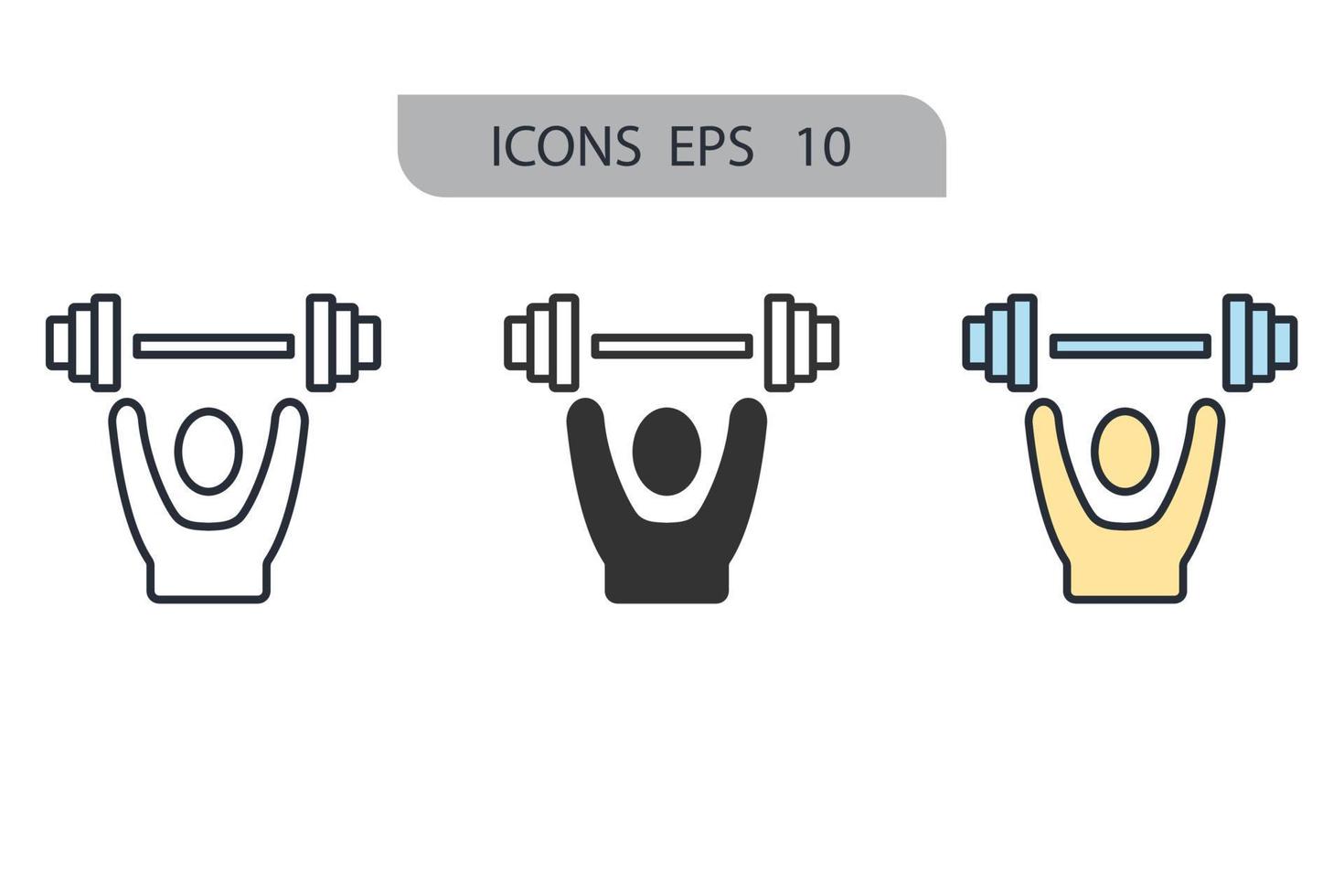 ICONS EPS 10