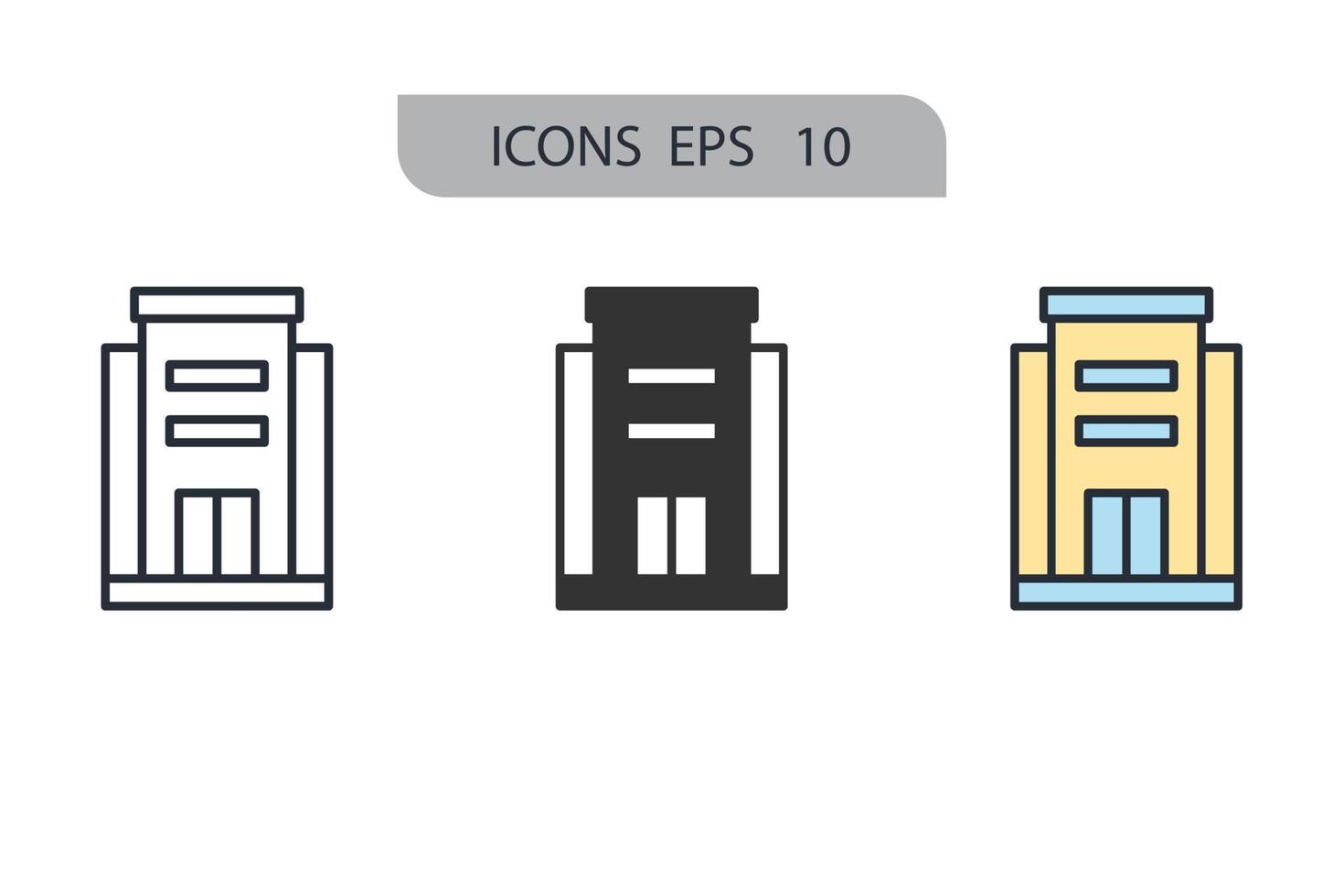 ICONS EPS 10