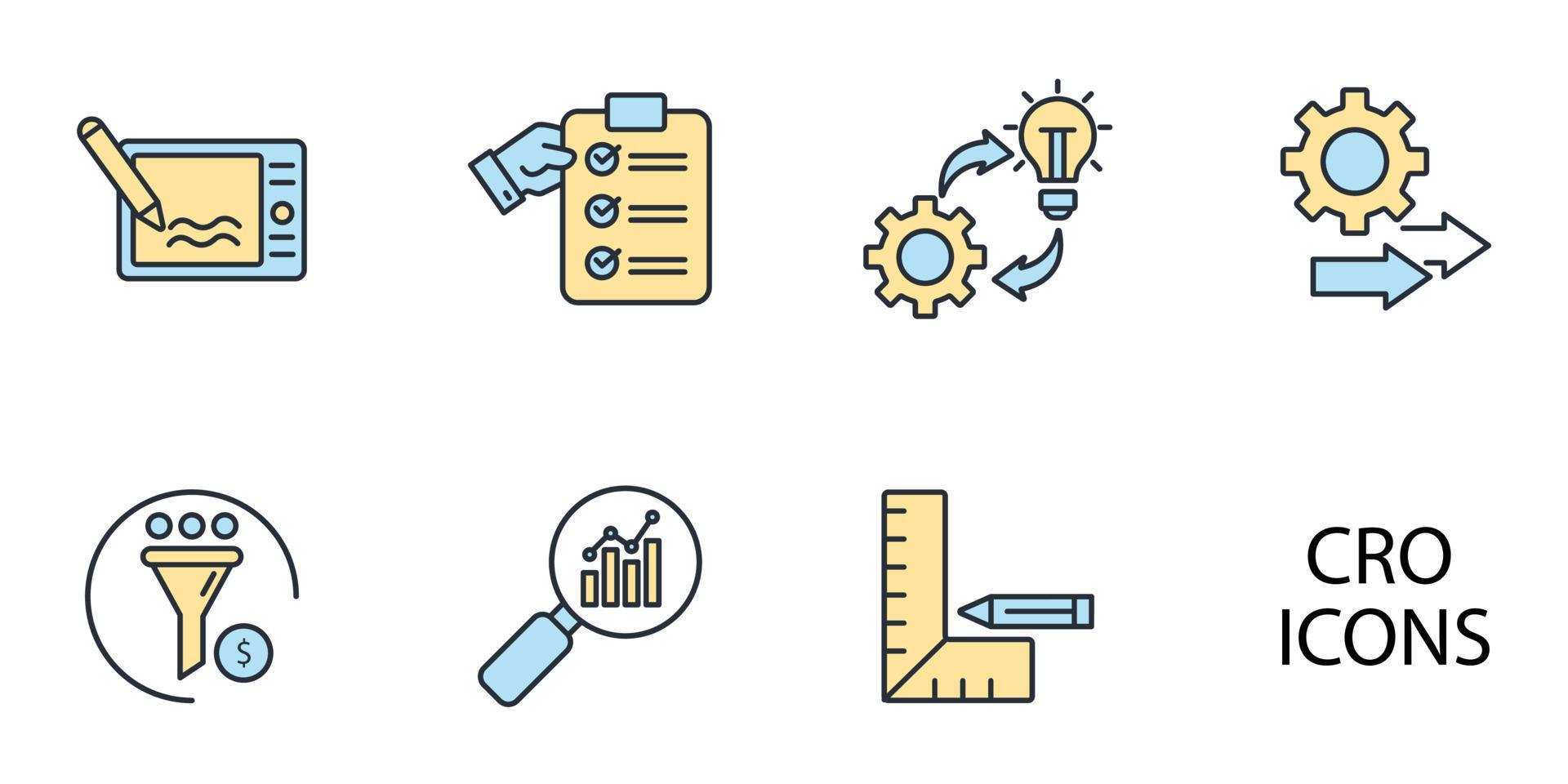 $

CRO
ICONS