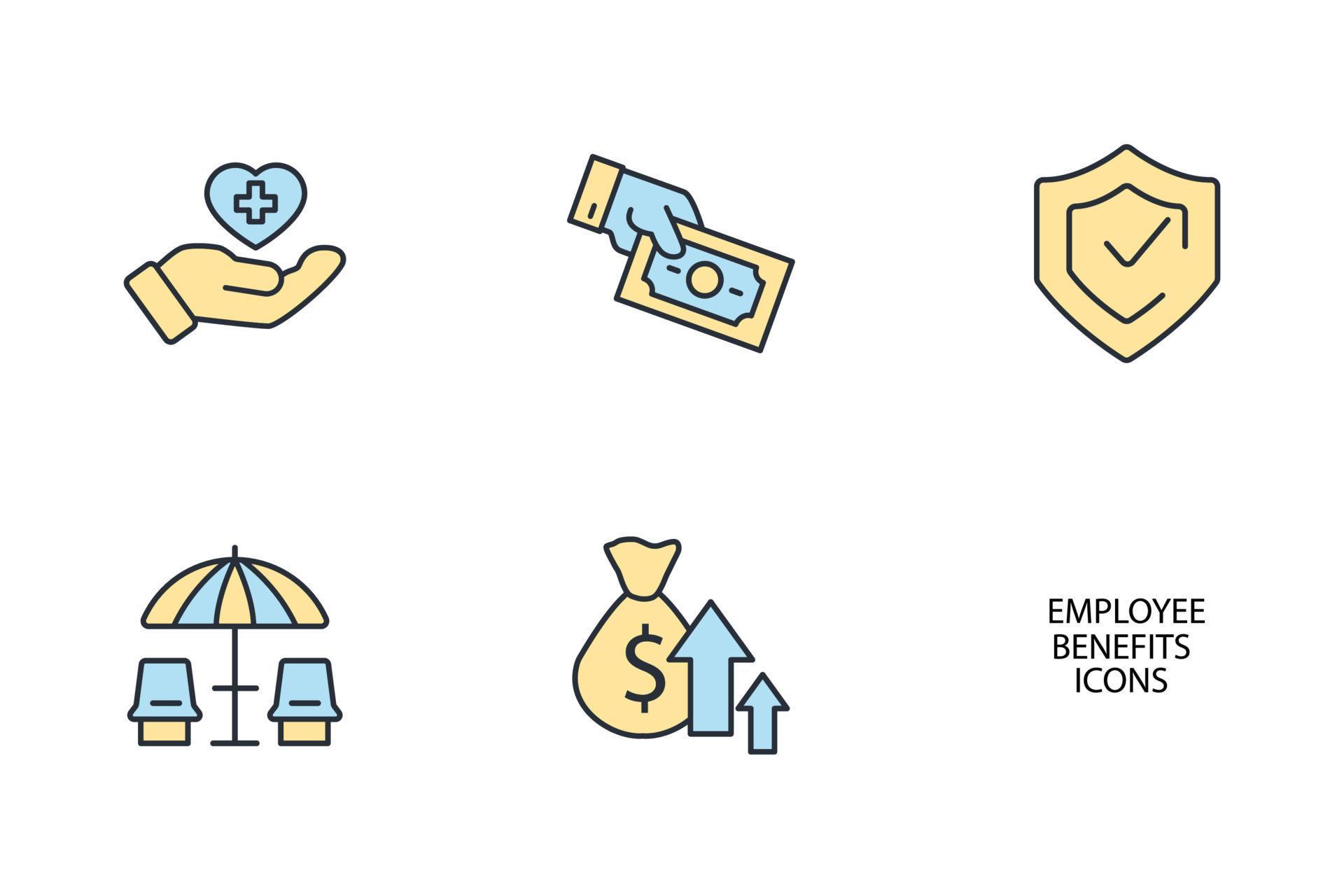 $

EMPLOYEE
BENEFITS
ICONS