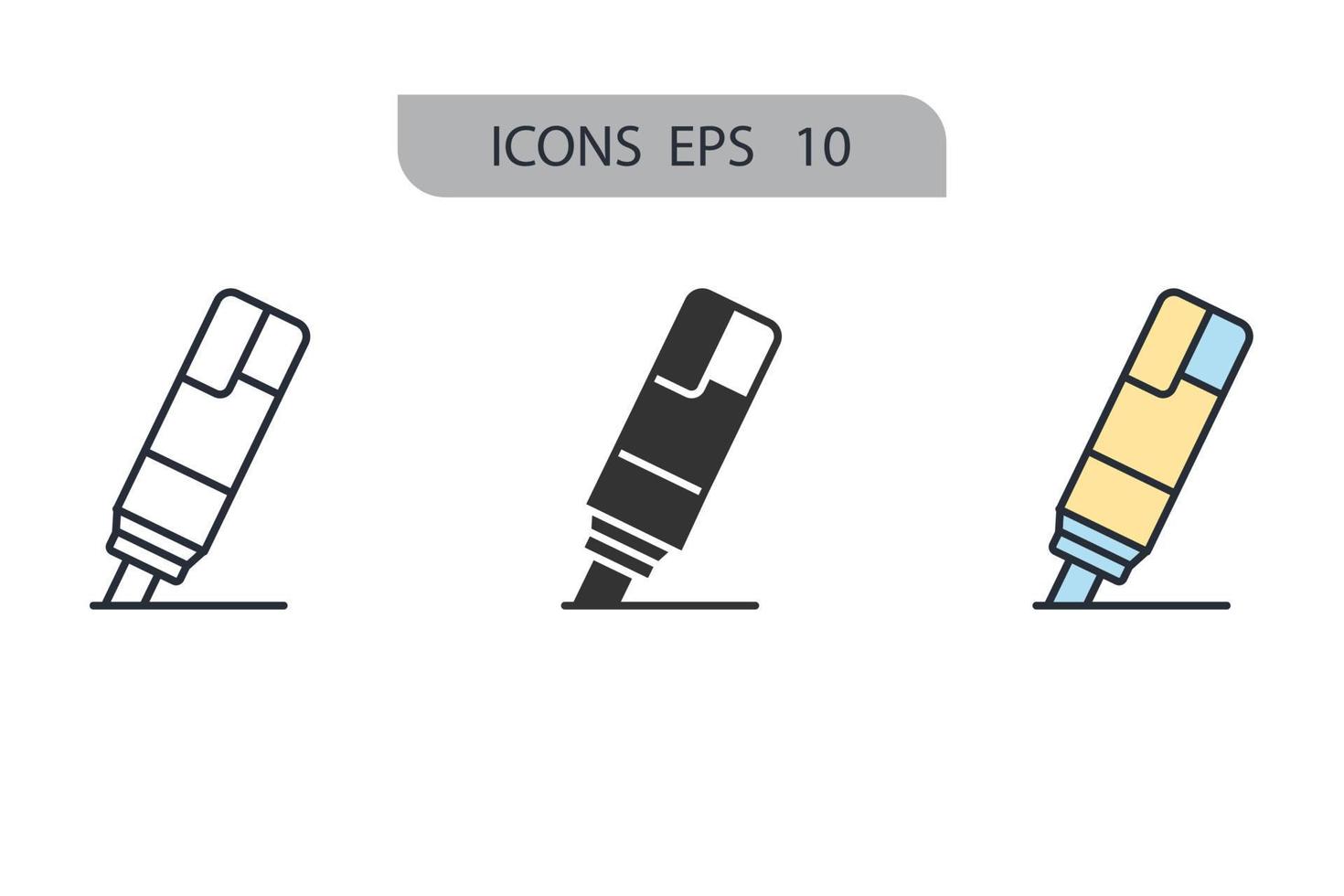 ICONS EPS 10