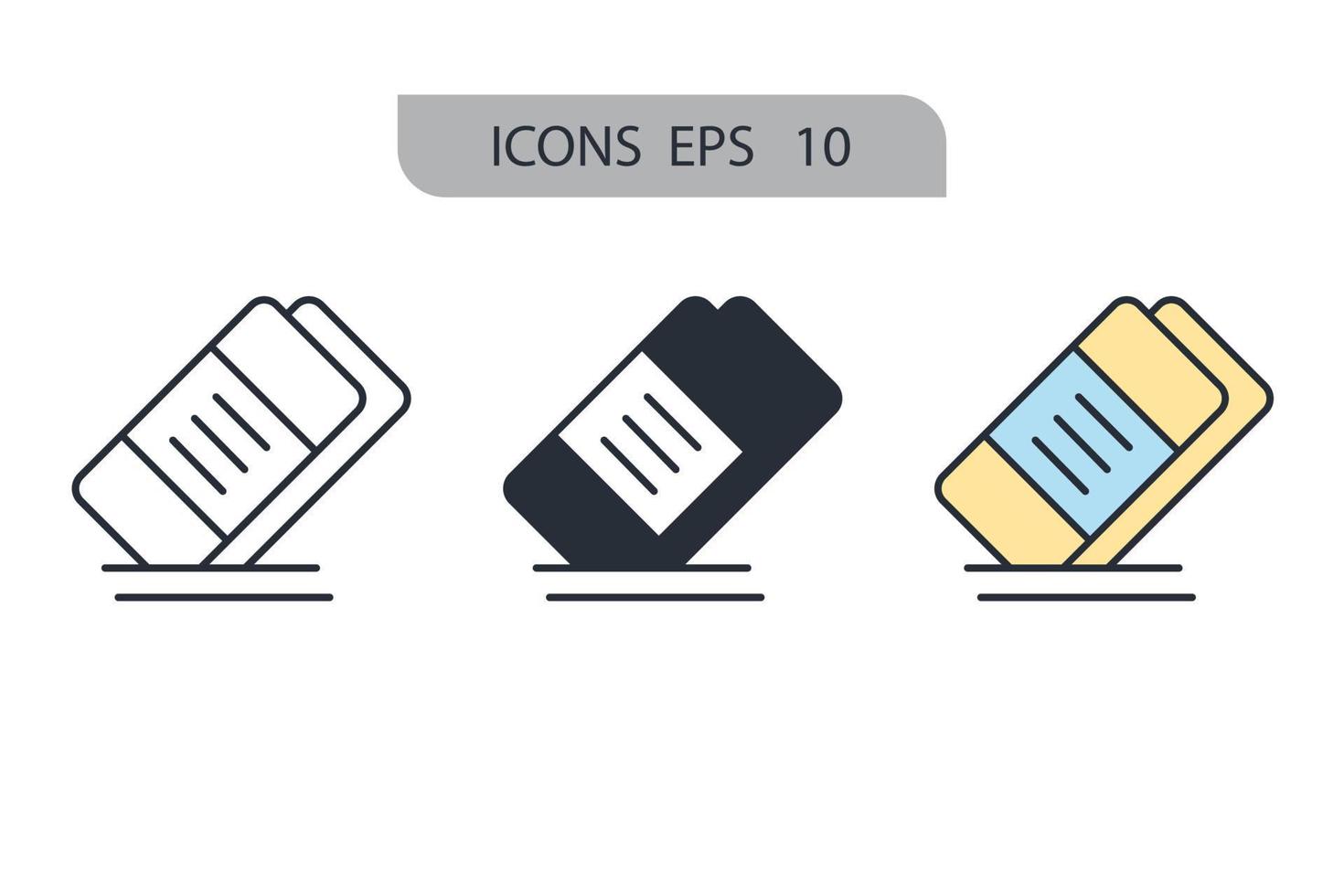 ICONS EPS 10