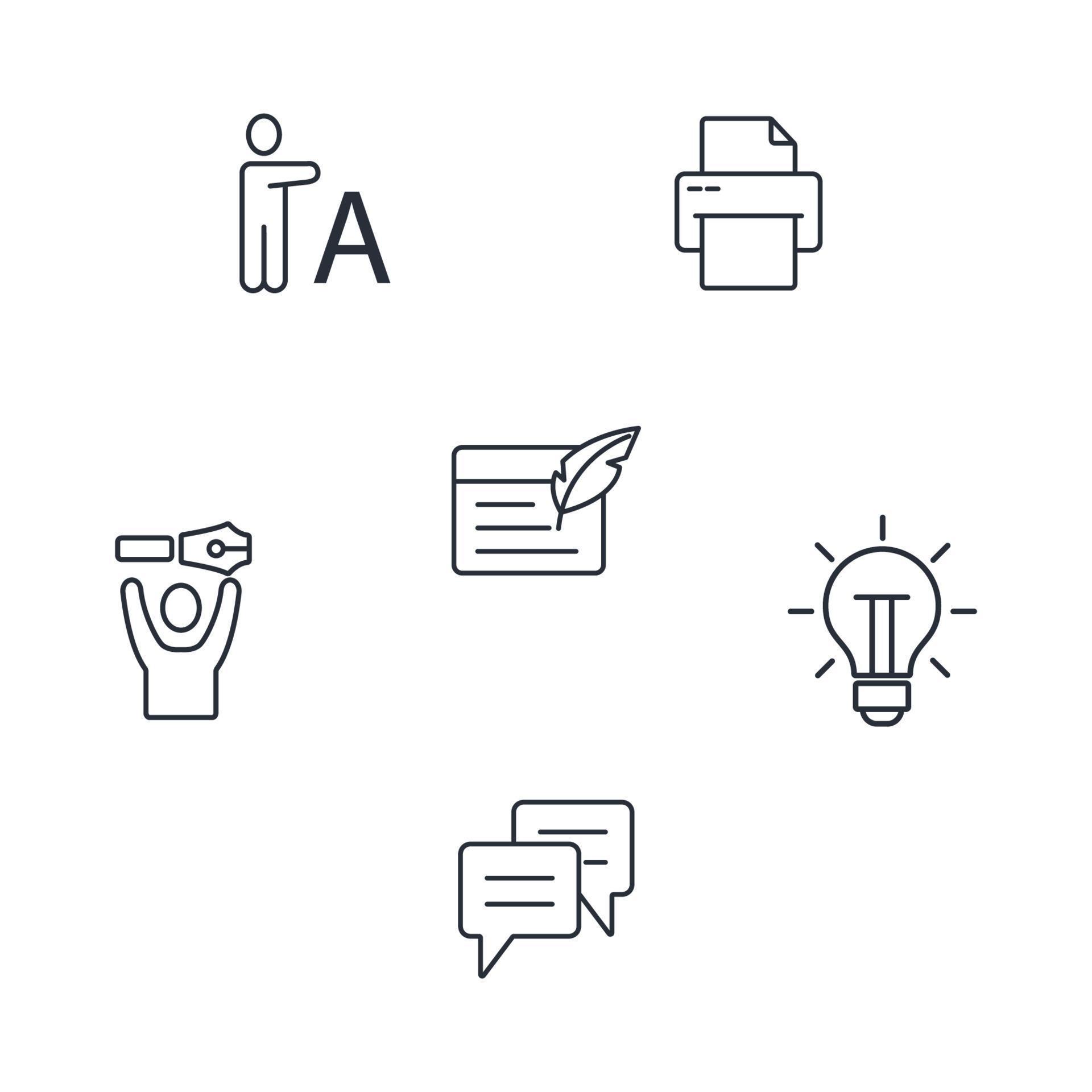 A