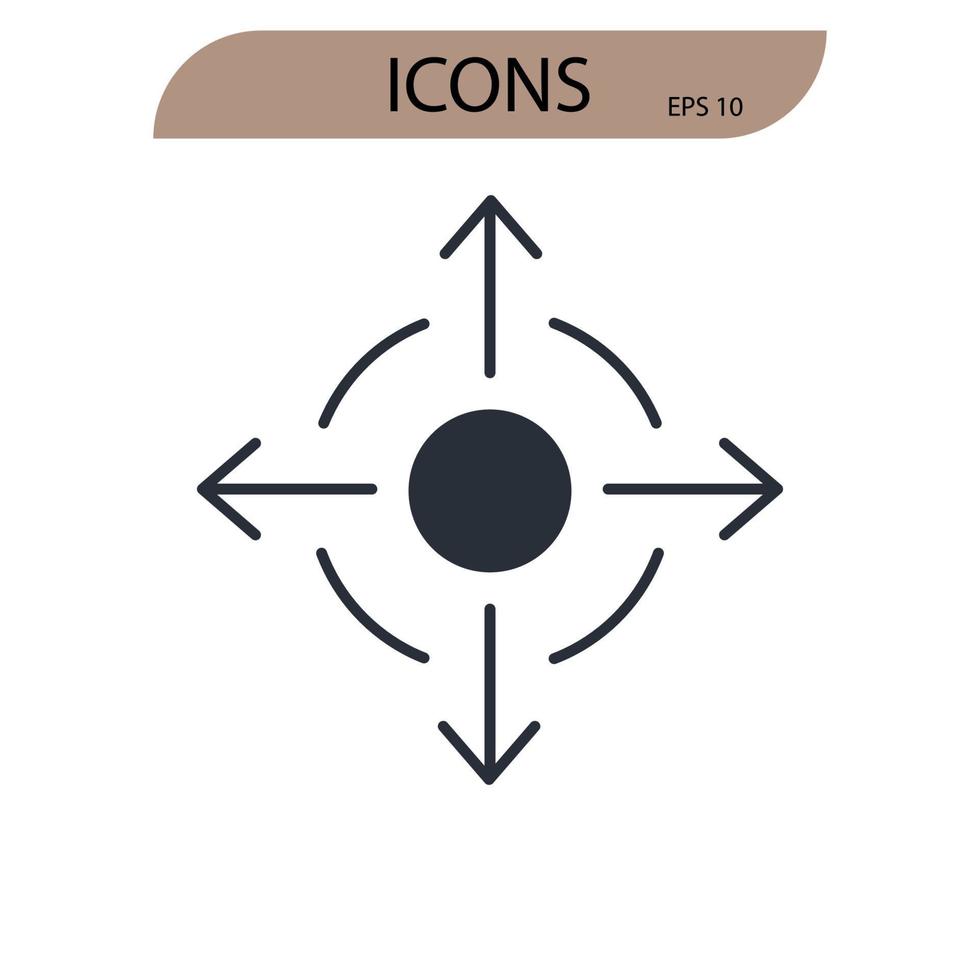 ICONS EPS 10