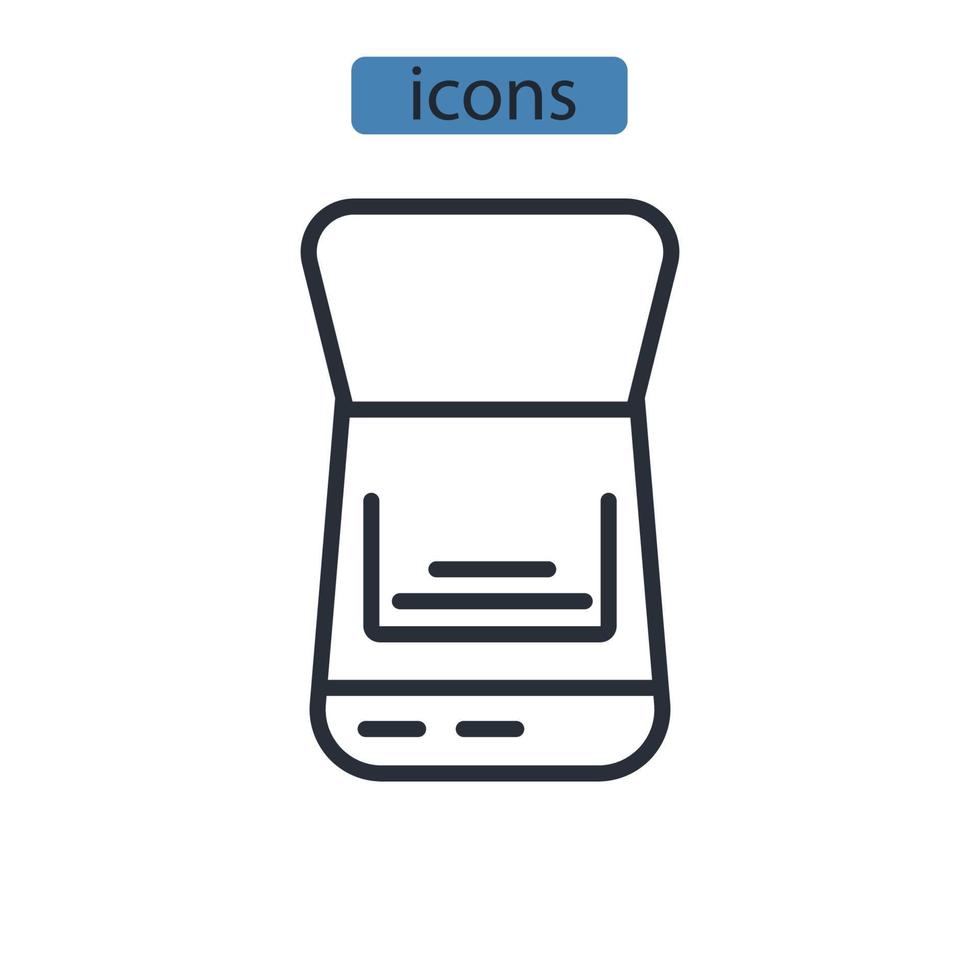 icons