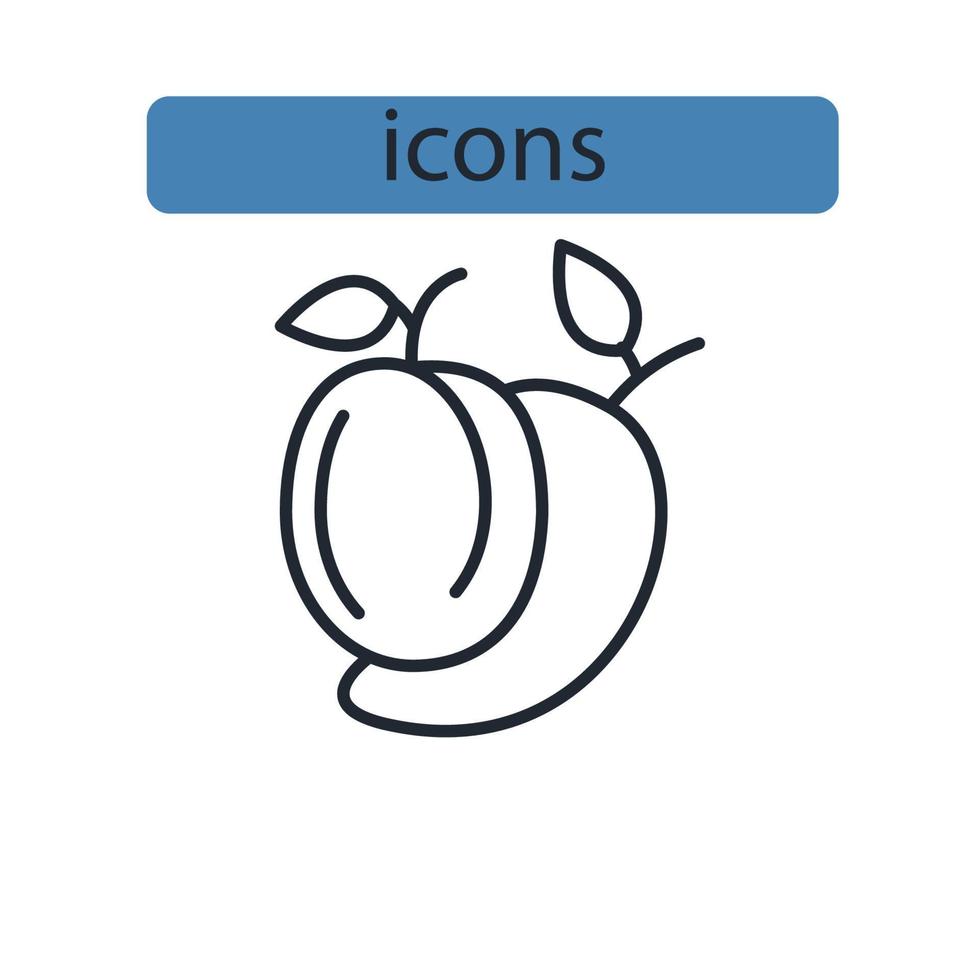 icons