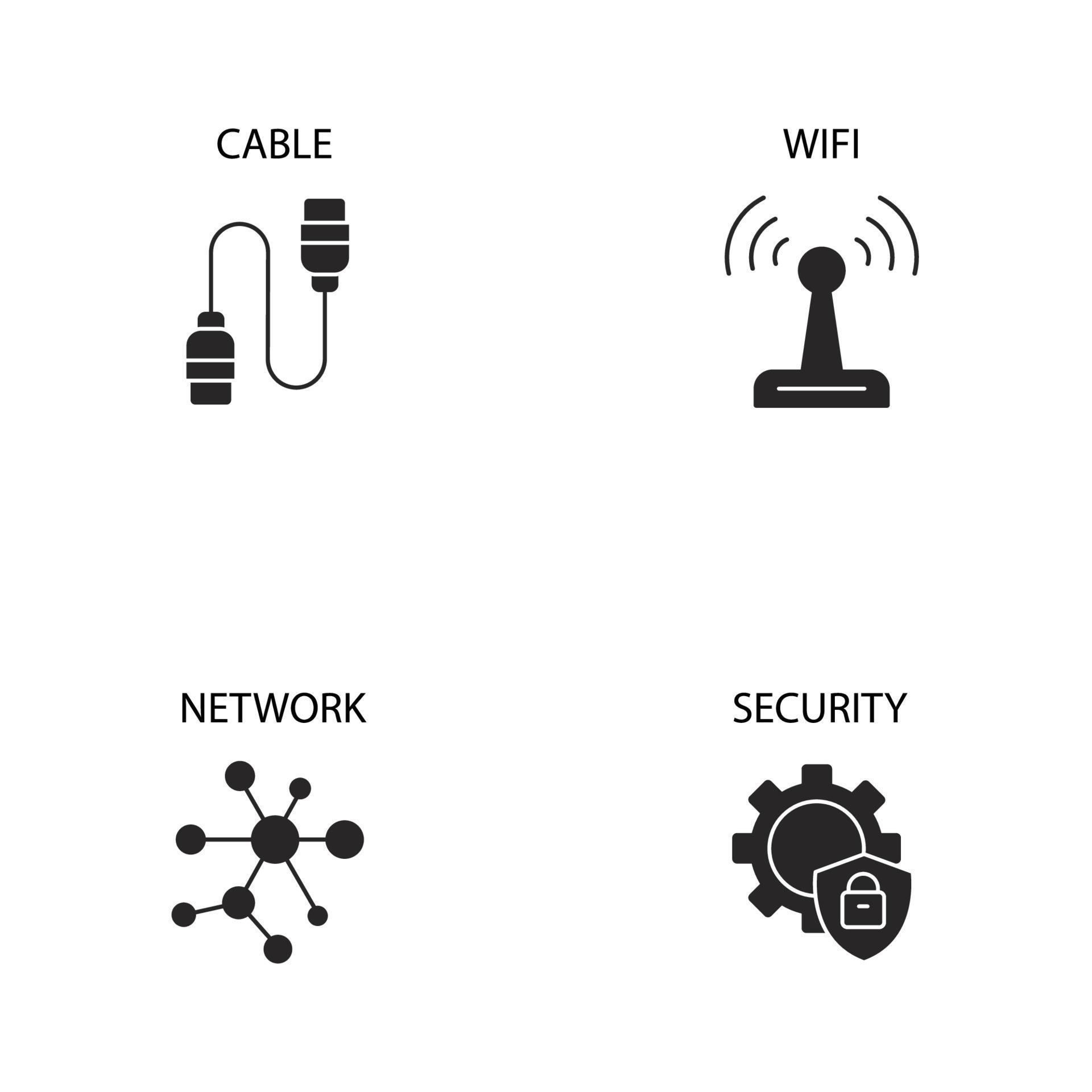 CABLE

WIFI

NETWORK

SECURITY