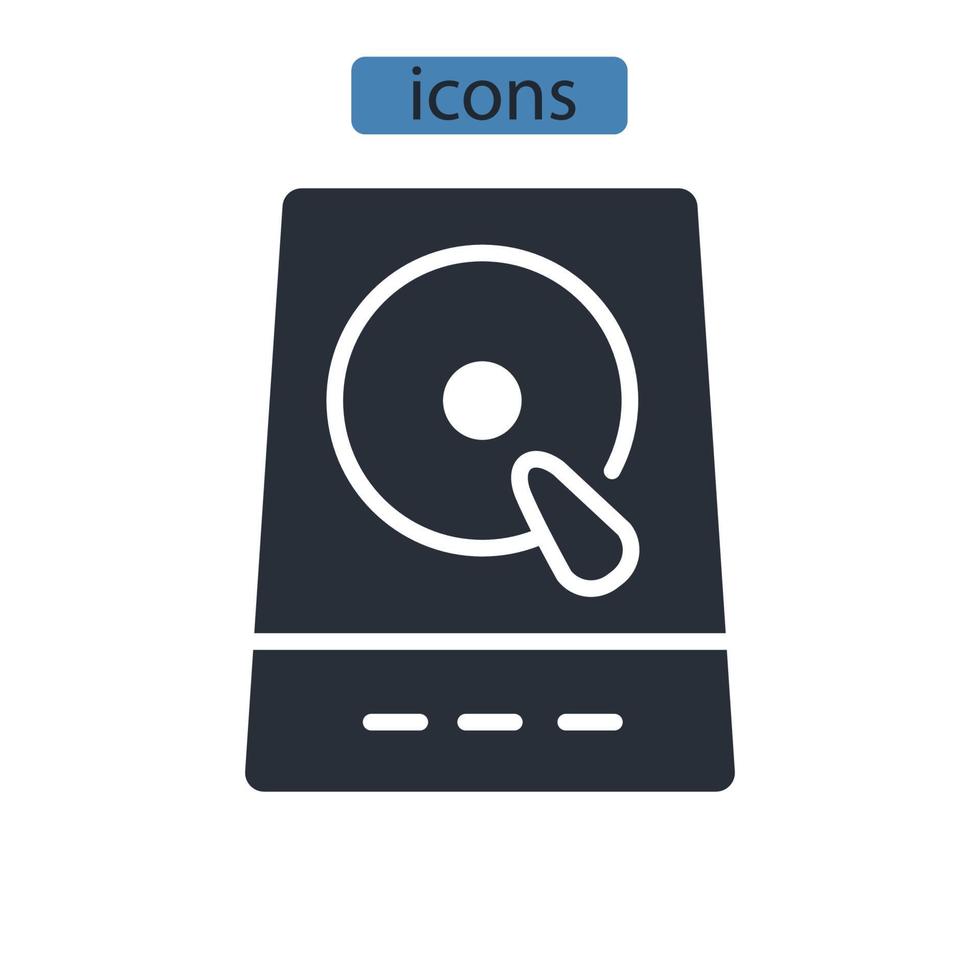 icons