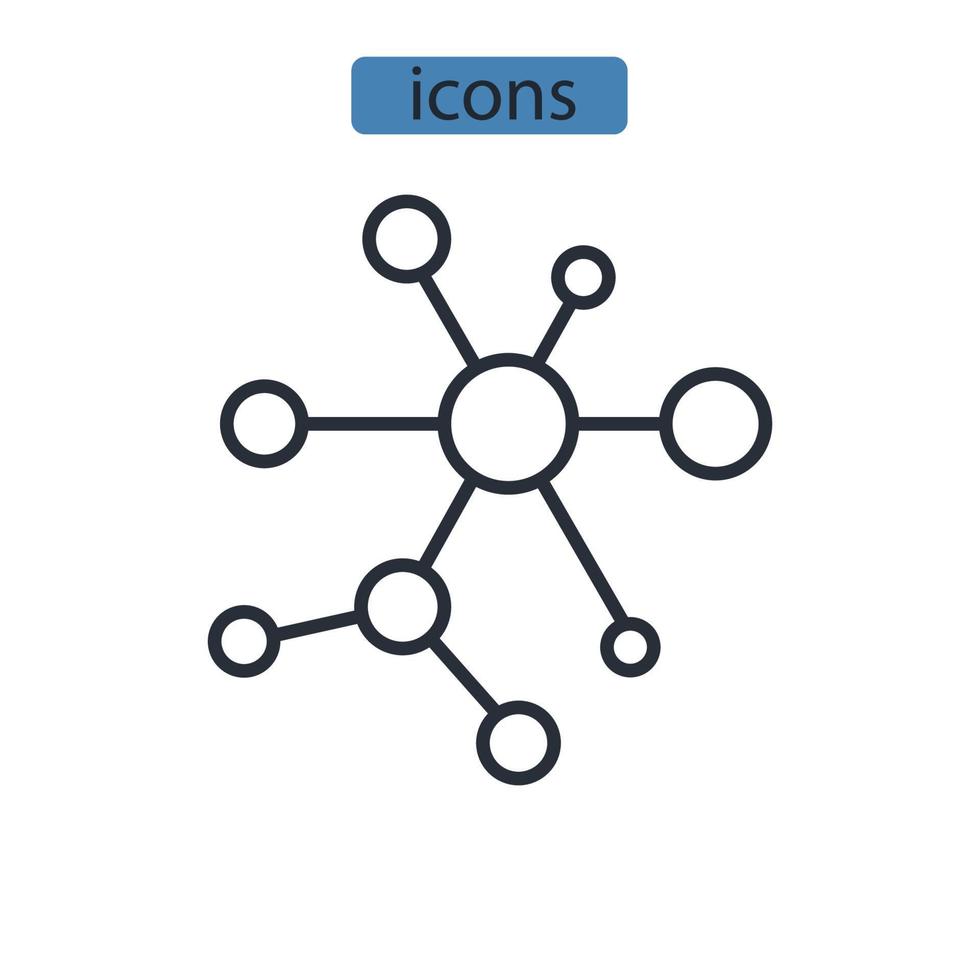 icons