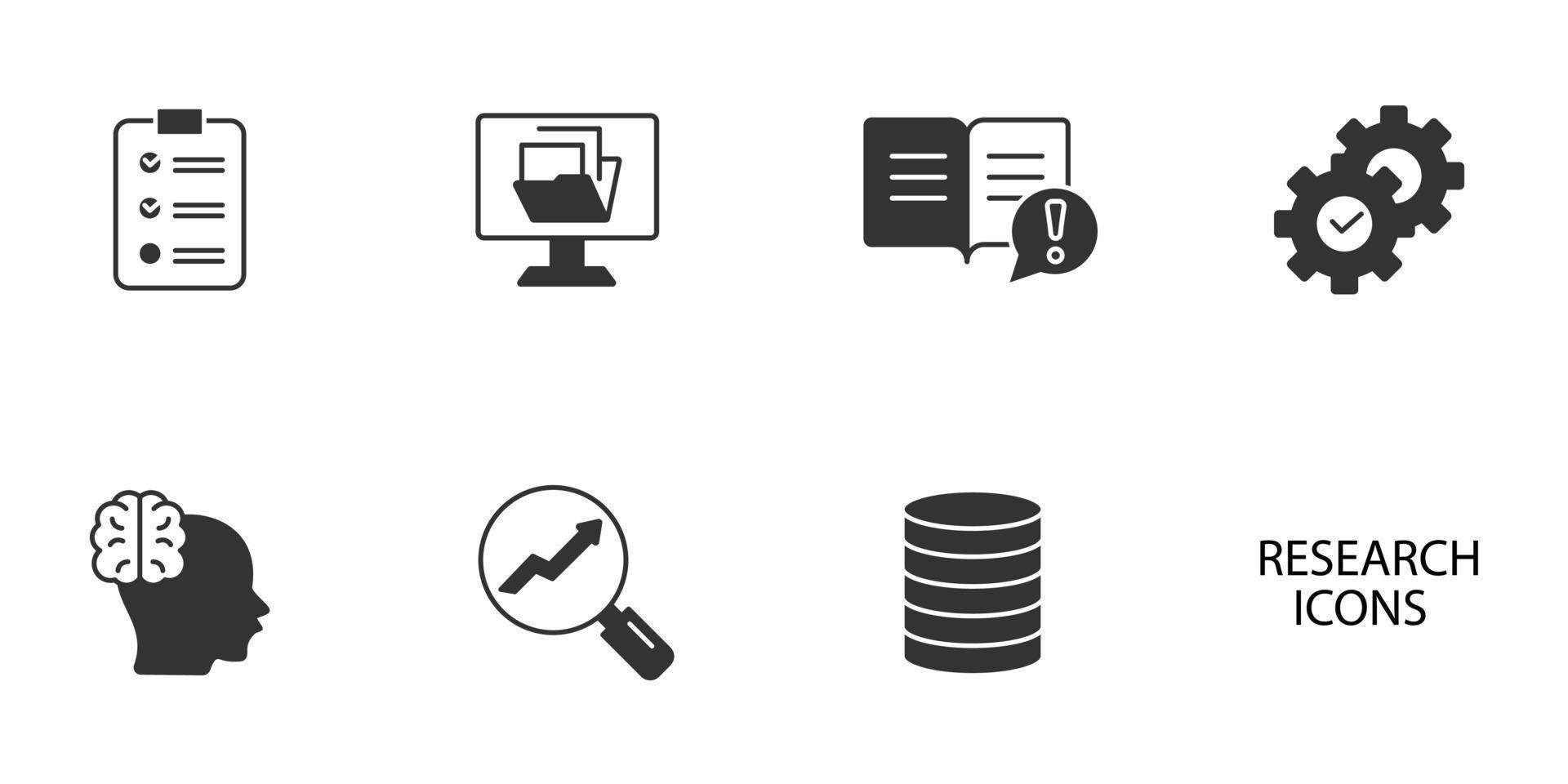 RESEARCH ICONS