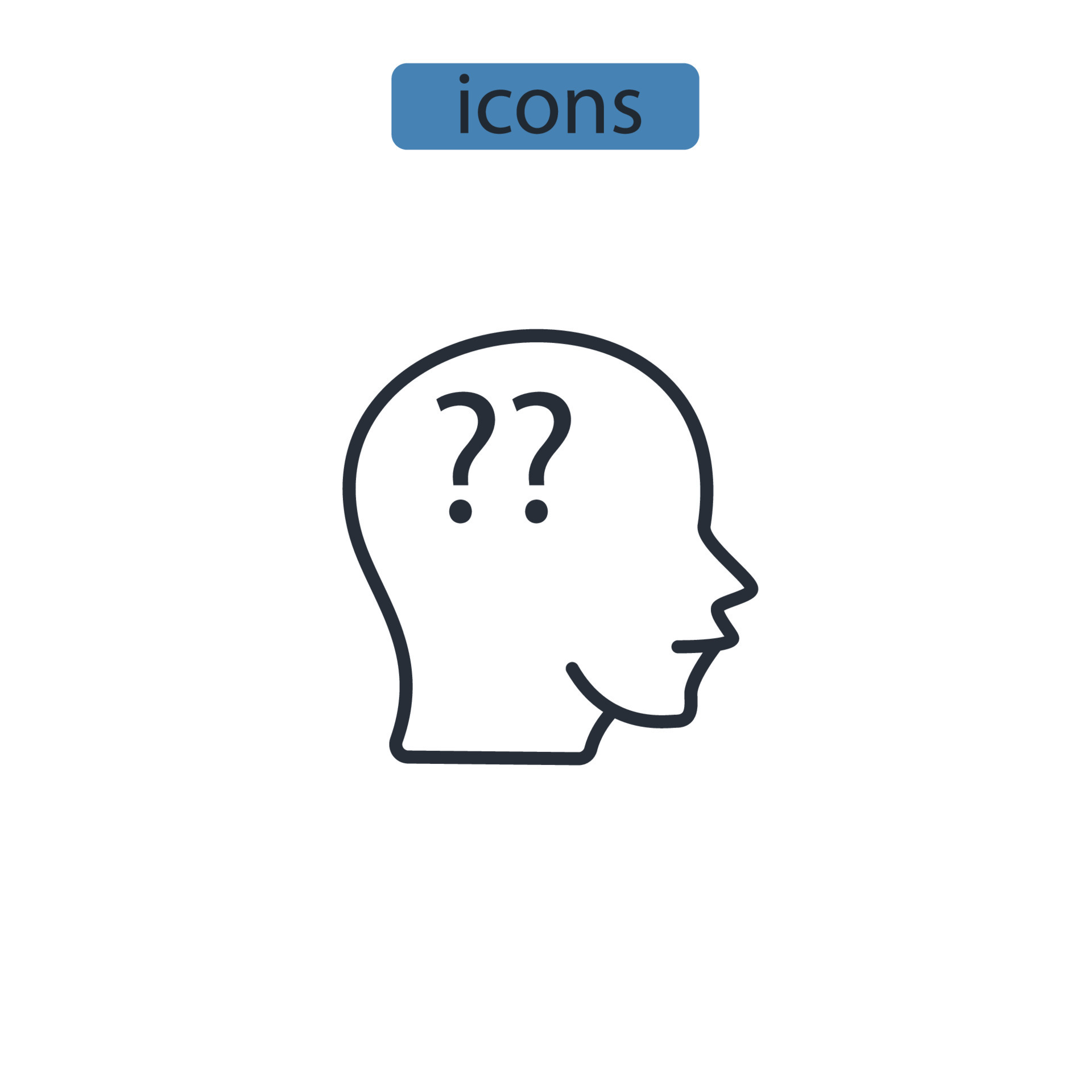 icons

??