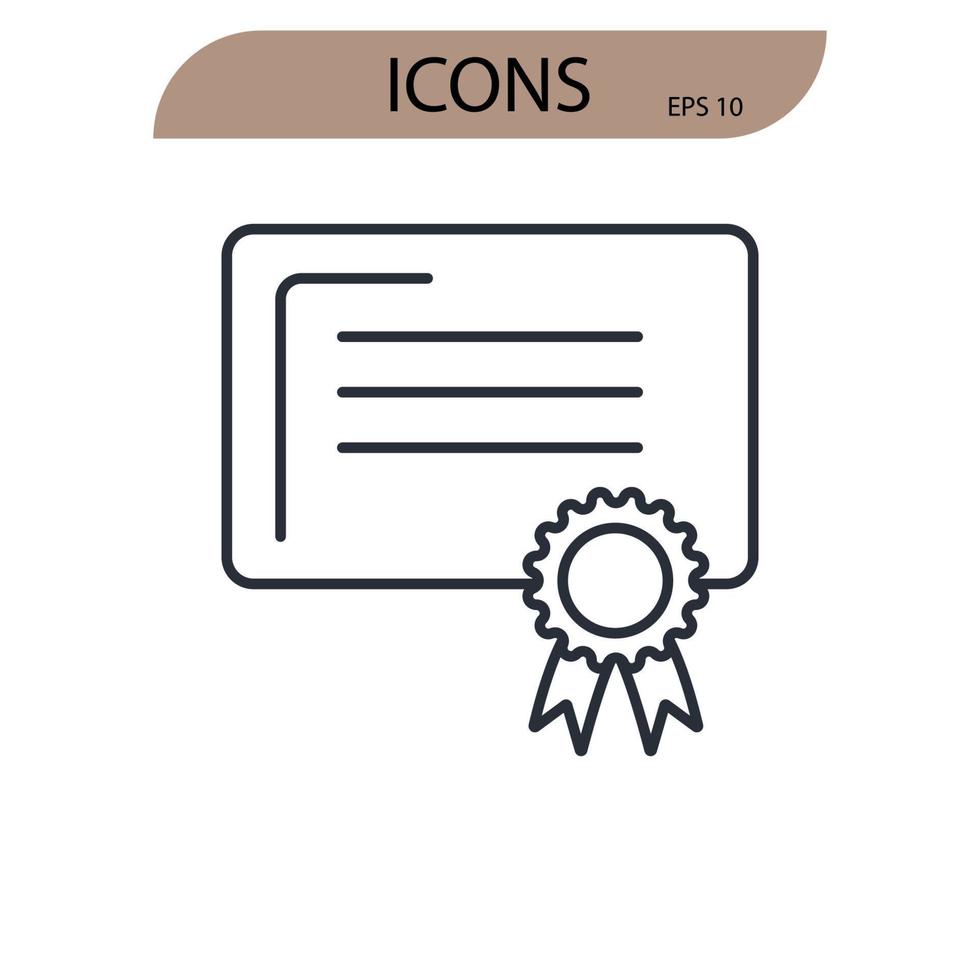 ICONS
EPS 10