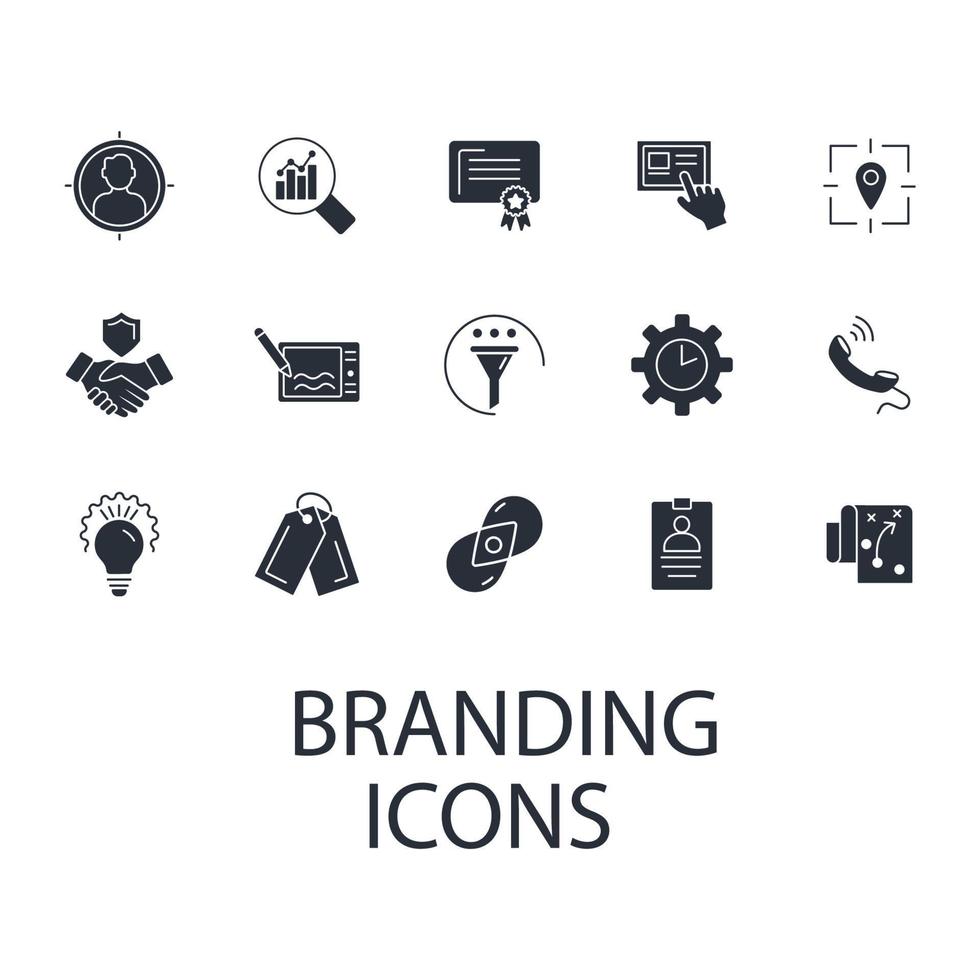 BRANDING
ICONS