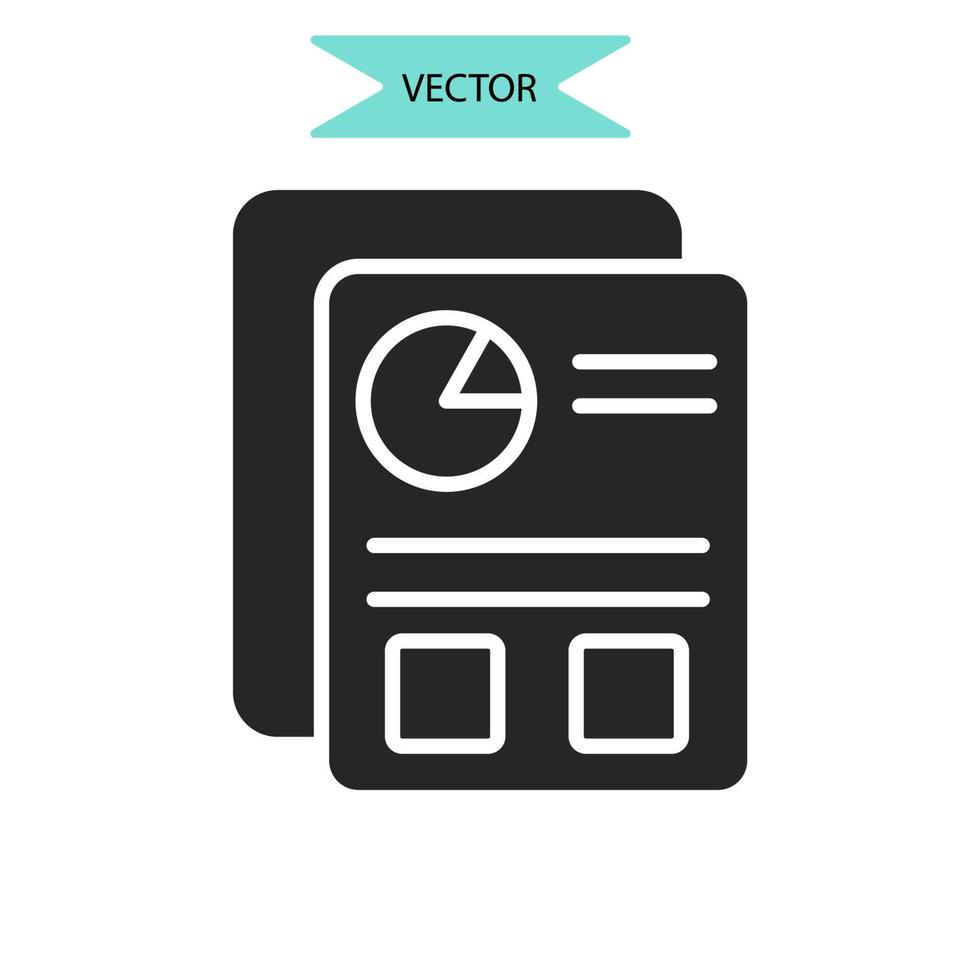 VECTOR