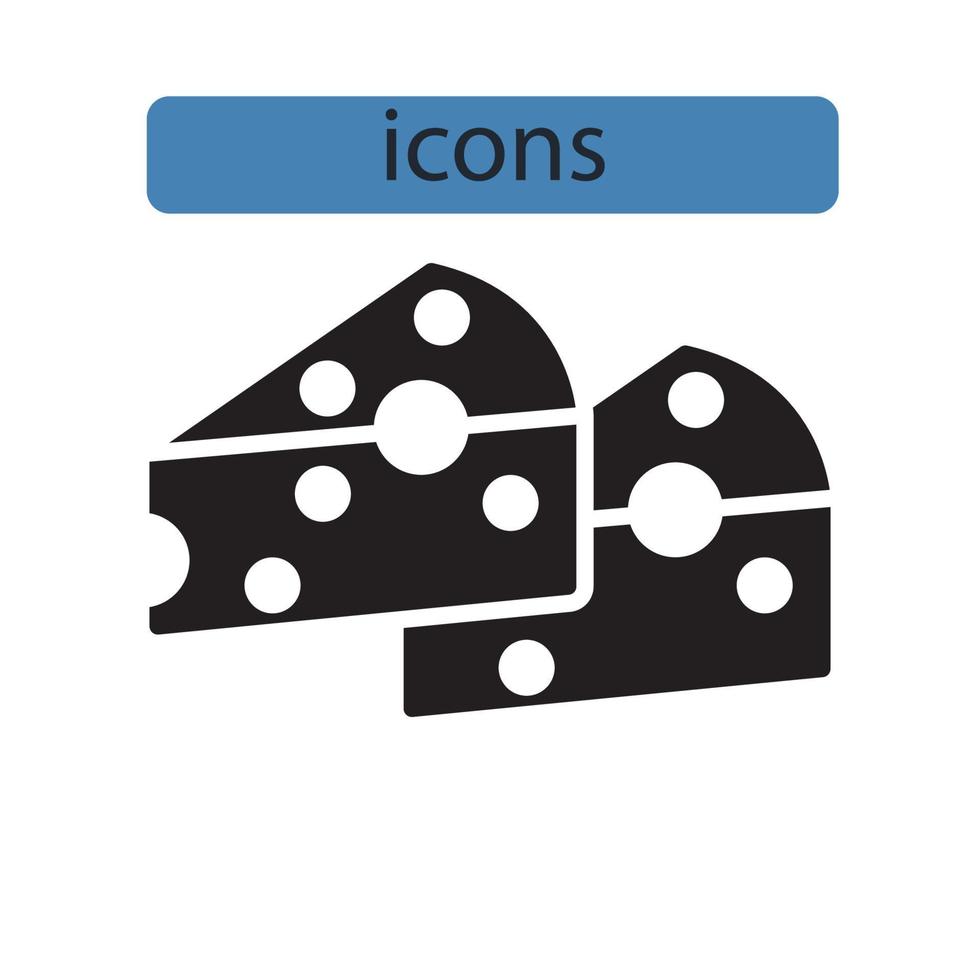 icons