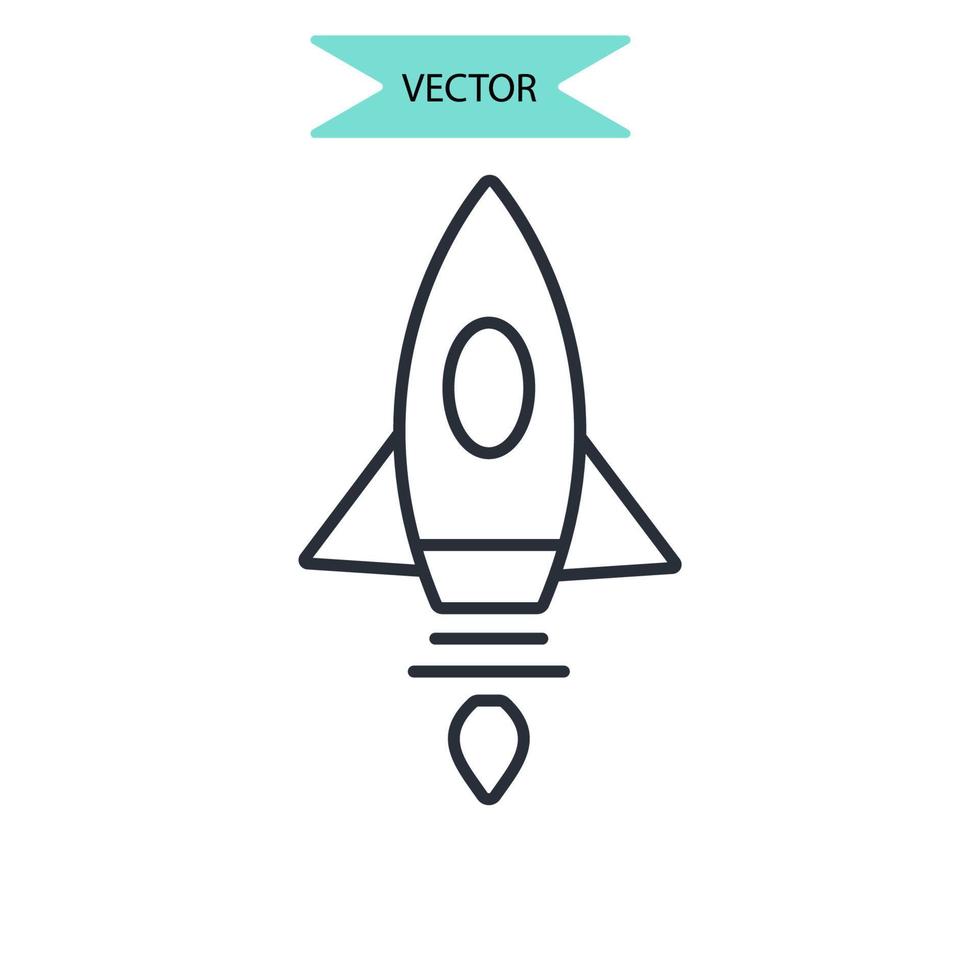 VECTOR