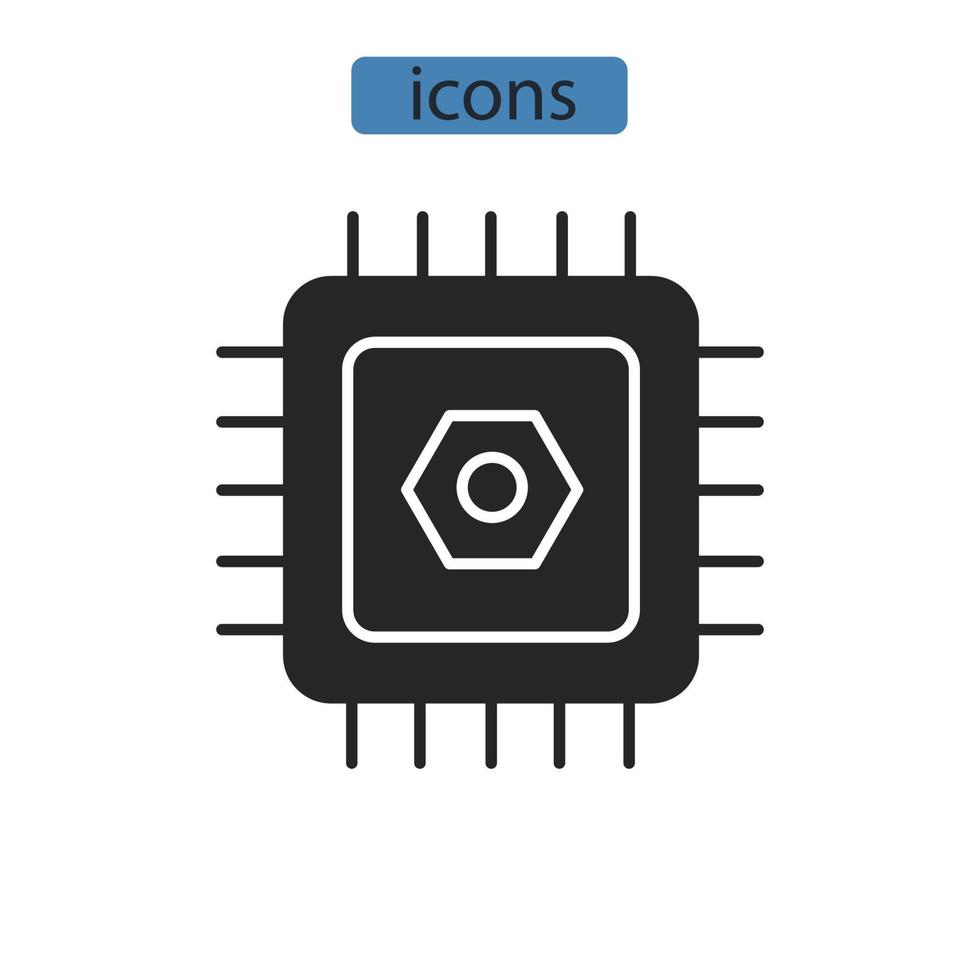 icons