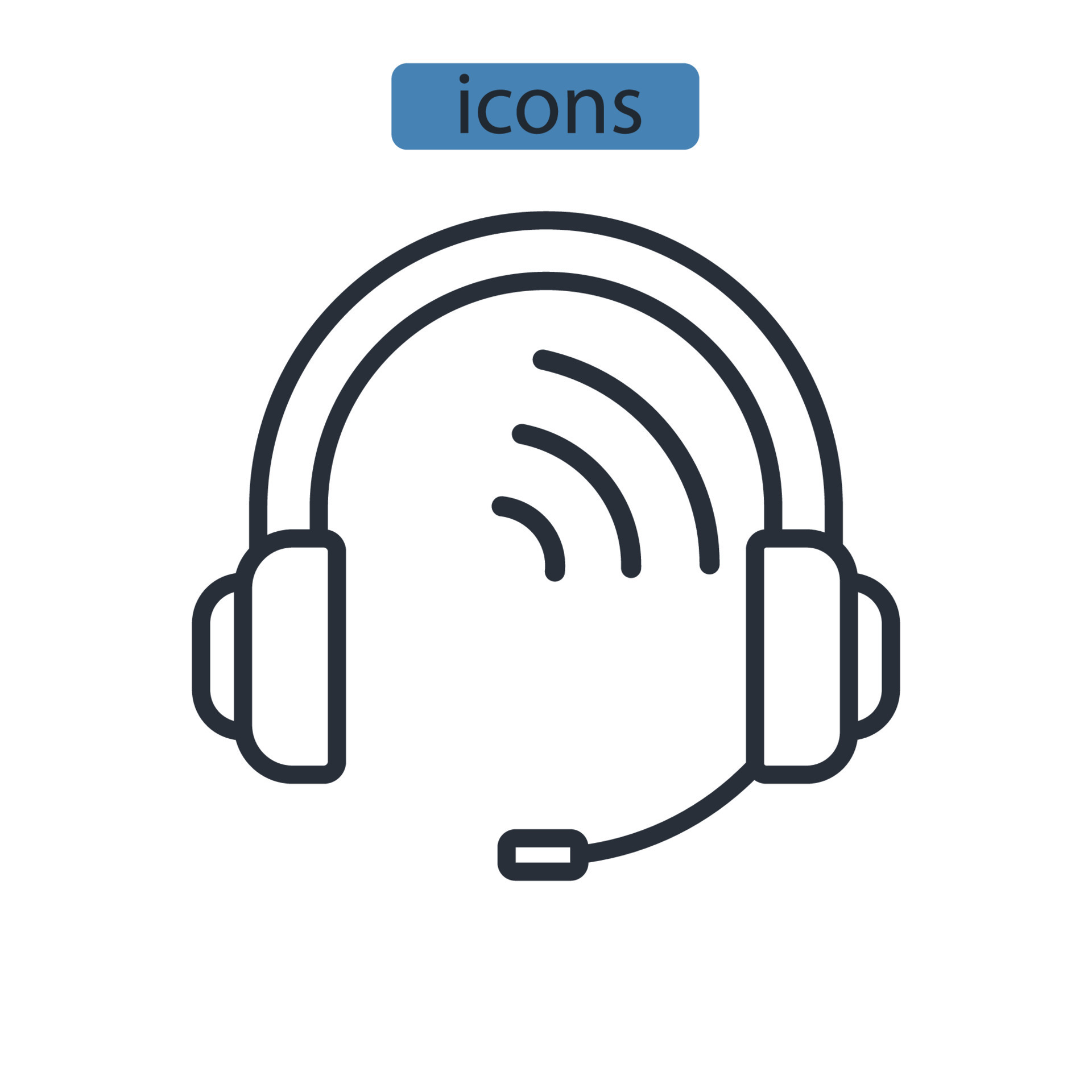 icons